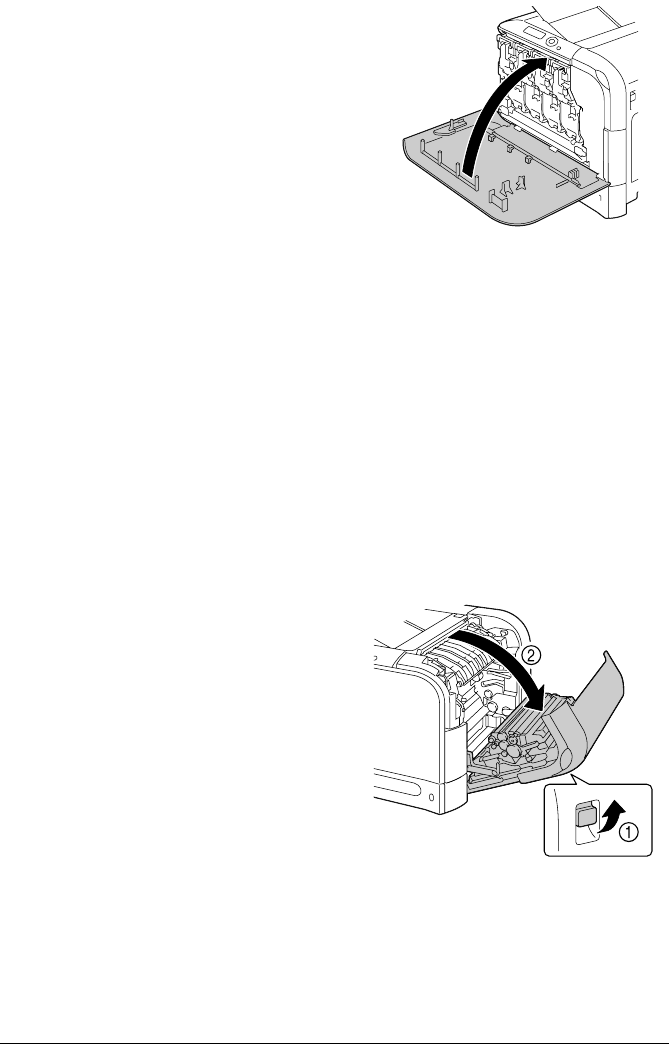 ②

①