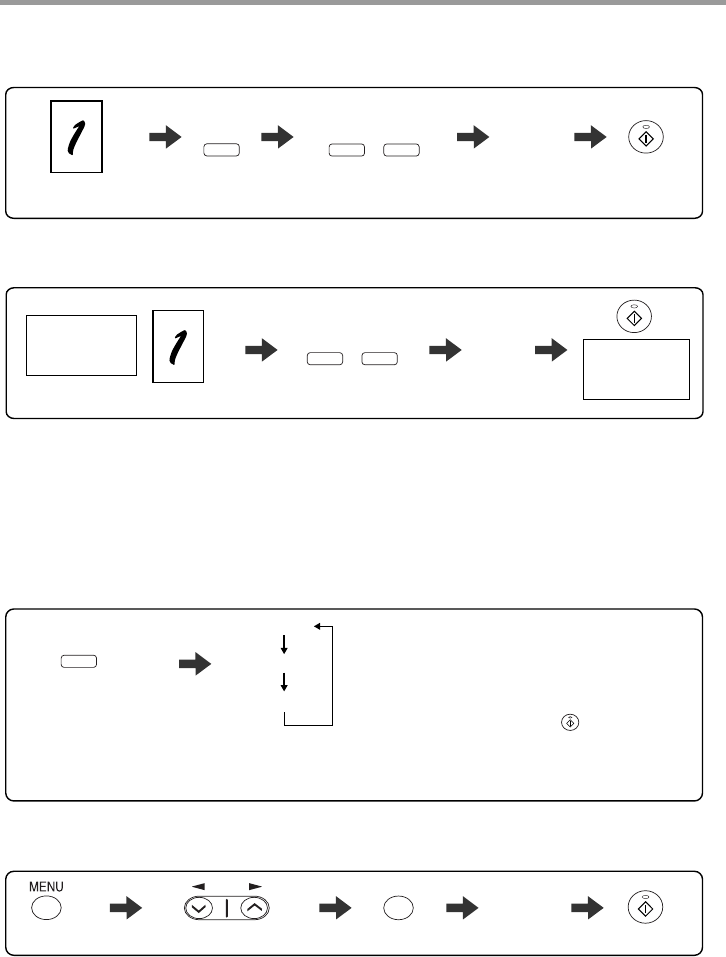 1

1

MENU