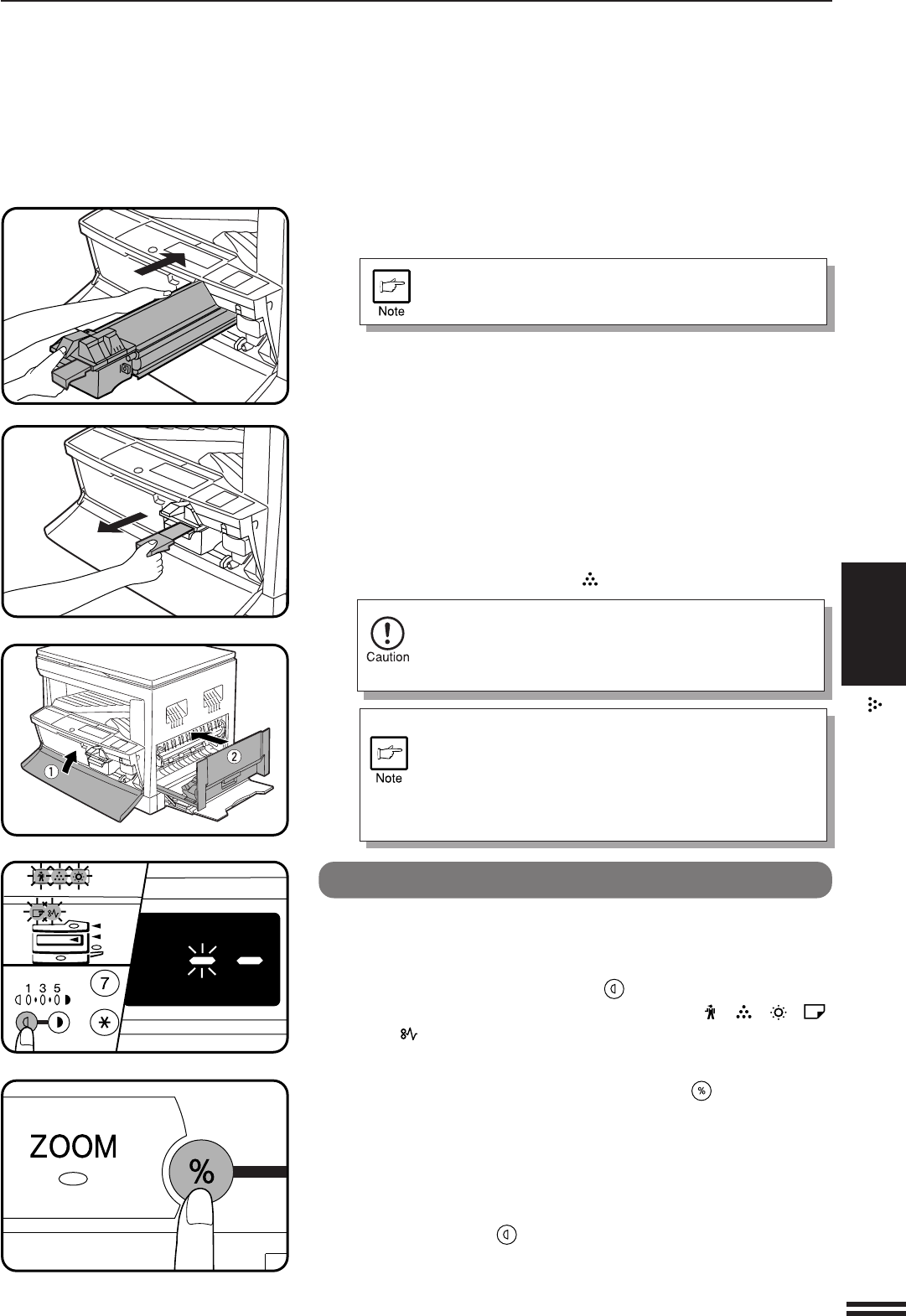 Note

Caution

Note

1

2

1 3 5

7

ZOOM

%