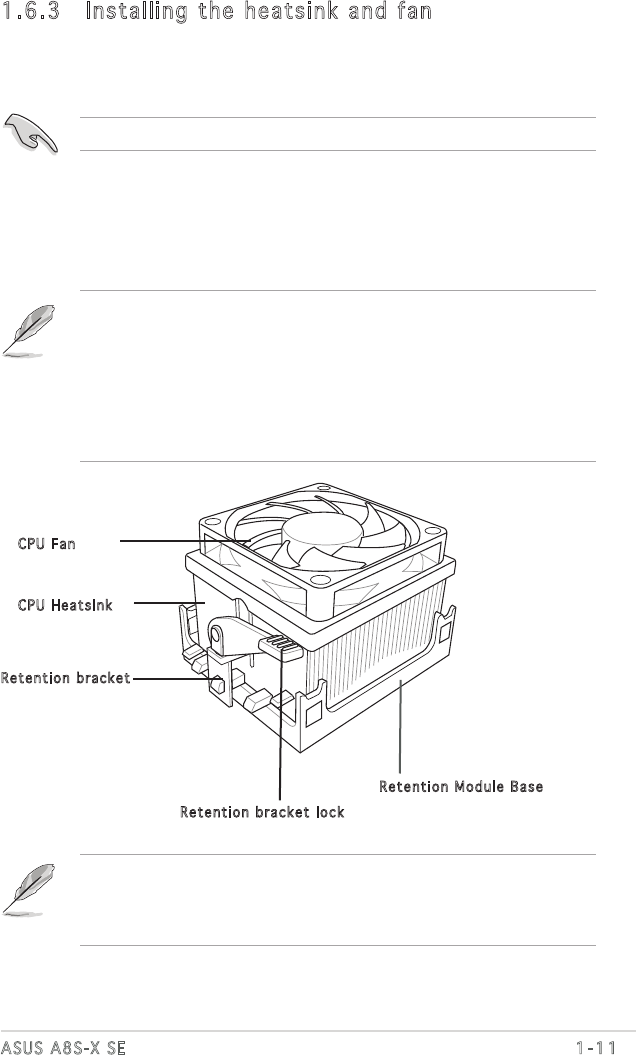 1.6.3 Installing the heatsink and fan

CPU Fan

CPU Heatsink

Retention bracket

Retention Module Base

Retention bracket lock

ASUS A8S-X SE

1-11