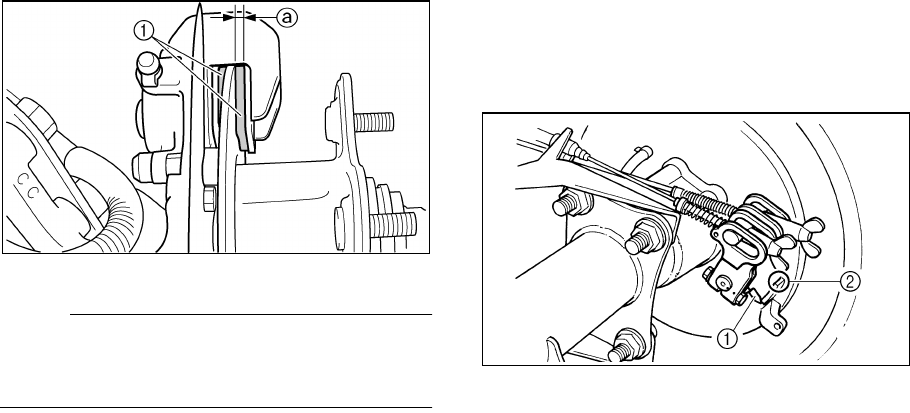 ①
ⓐ
②
①