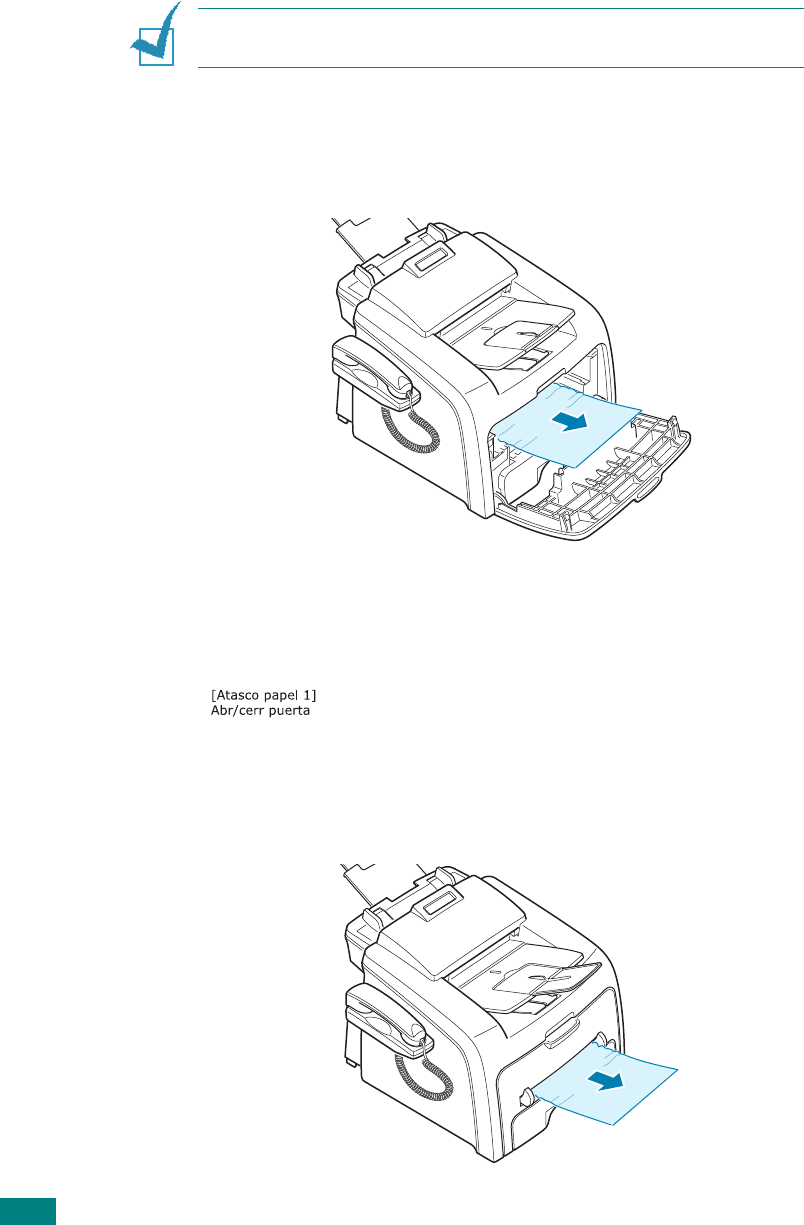 [Atasco papel 1]
Abr/cerr puerta