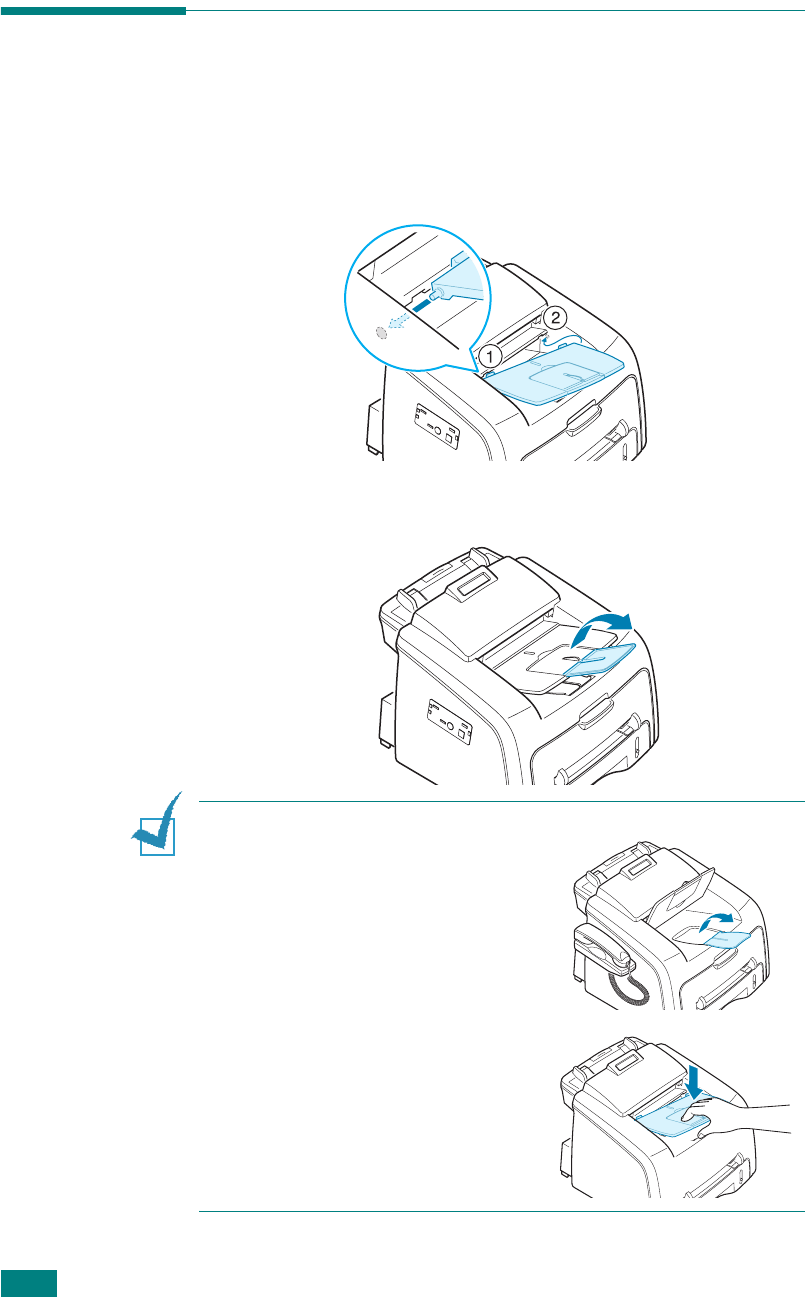 ①
②