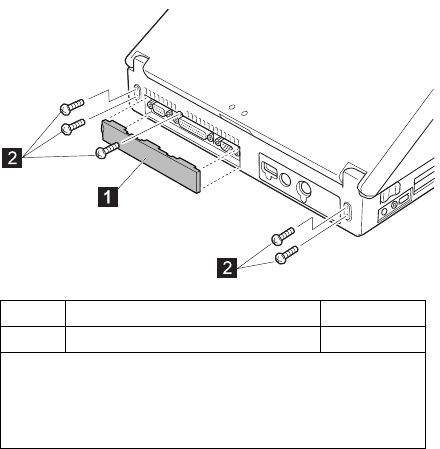 2

1

2