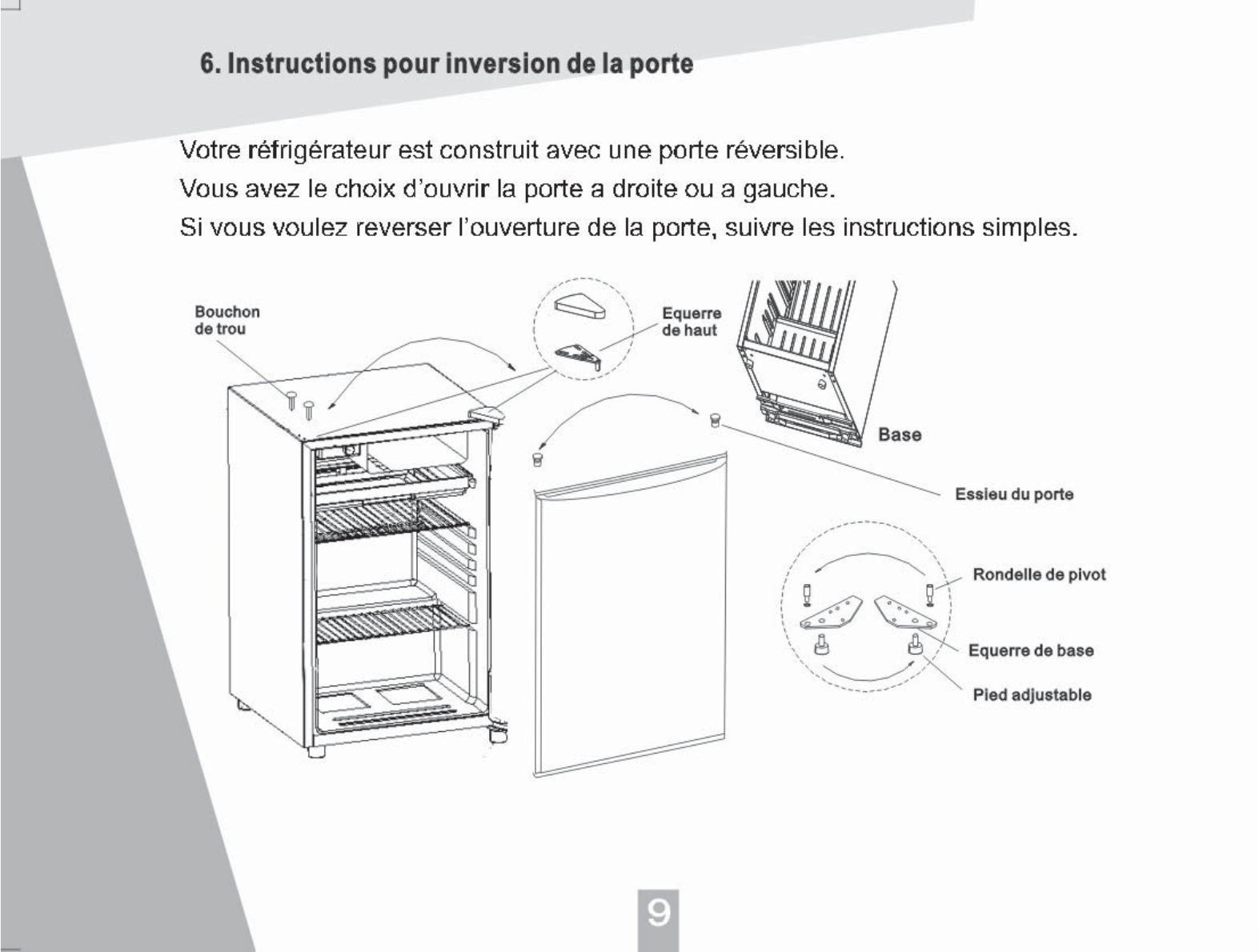 6. Instructions pour inversion de la porte

Votre réfrigérateur est construit avec une porte réversible.
Vous avez le choix d'ouvrir la porte a droite ou a gauche.
Si vous voulez reverser l'ouverture de la porte, suivre les instructions simples.

Bouchon de trou

Equerre de haut

Base

Essieu du porte

Rondelle de pivot

Equerre de base

Pied adjustable

9