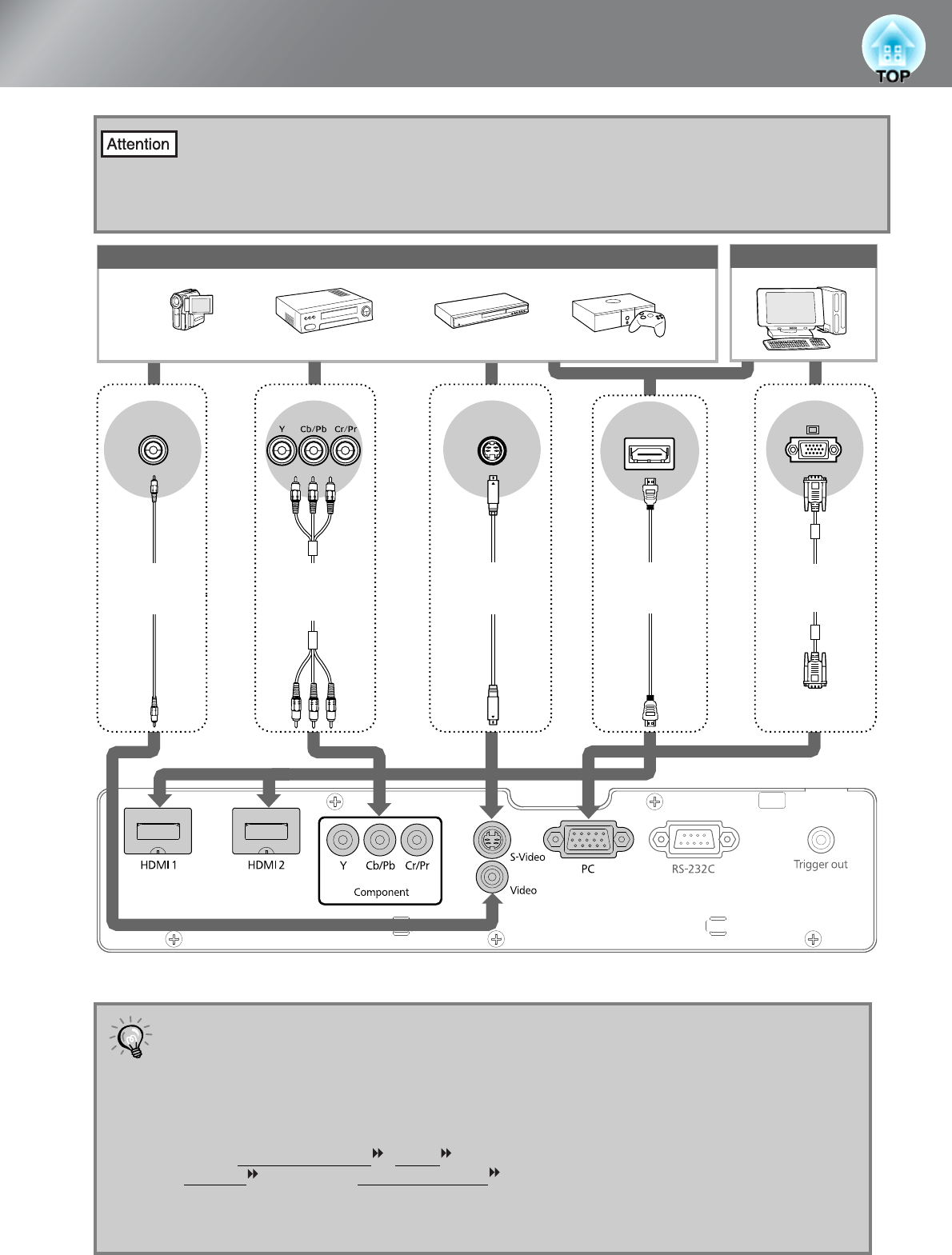 TOP

Attention

Y Cb/Pb Cr/Pr

HDMI 1
HDMI 2
Y
Cb/Pb
Cr/Pr
Component
S-Video
Video
PC
RS-232C
Trigger out