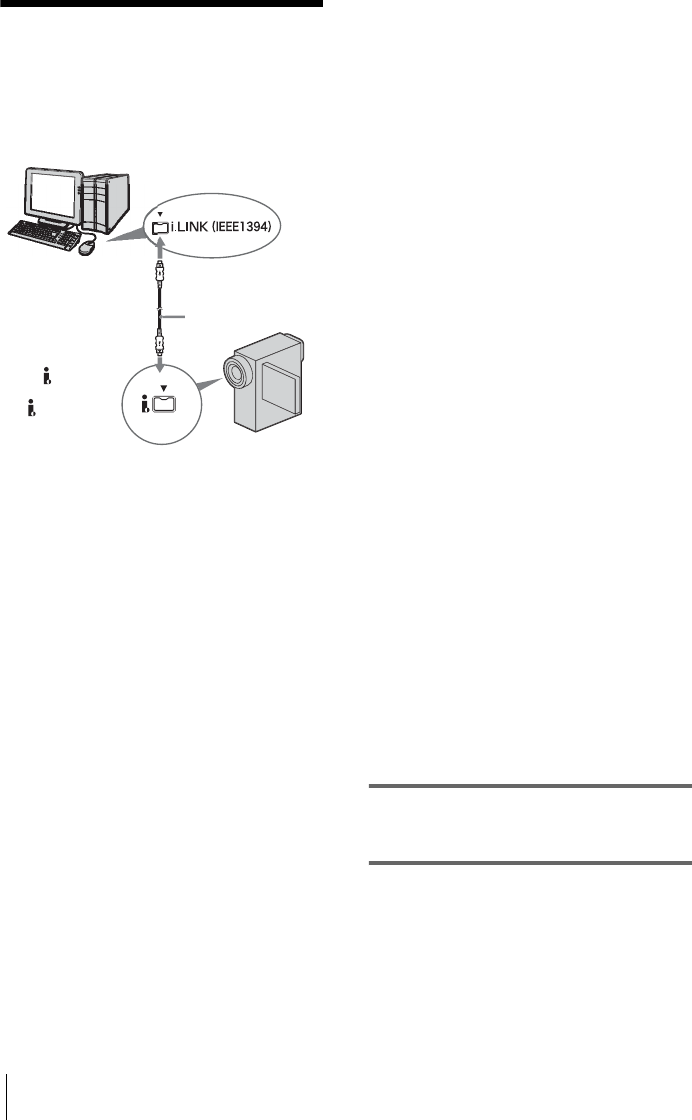 i.LINK (IEEE1394)