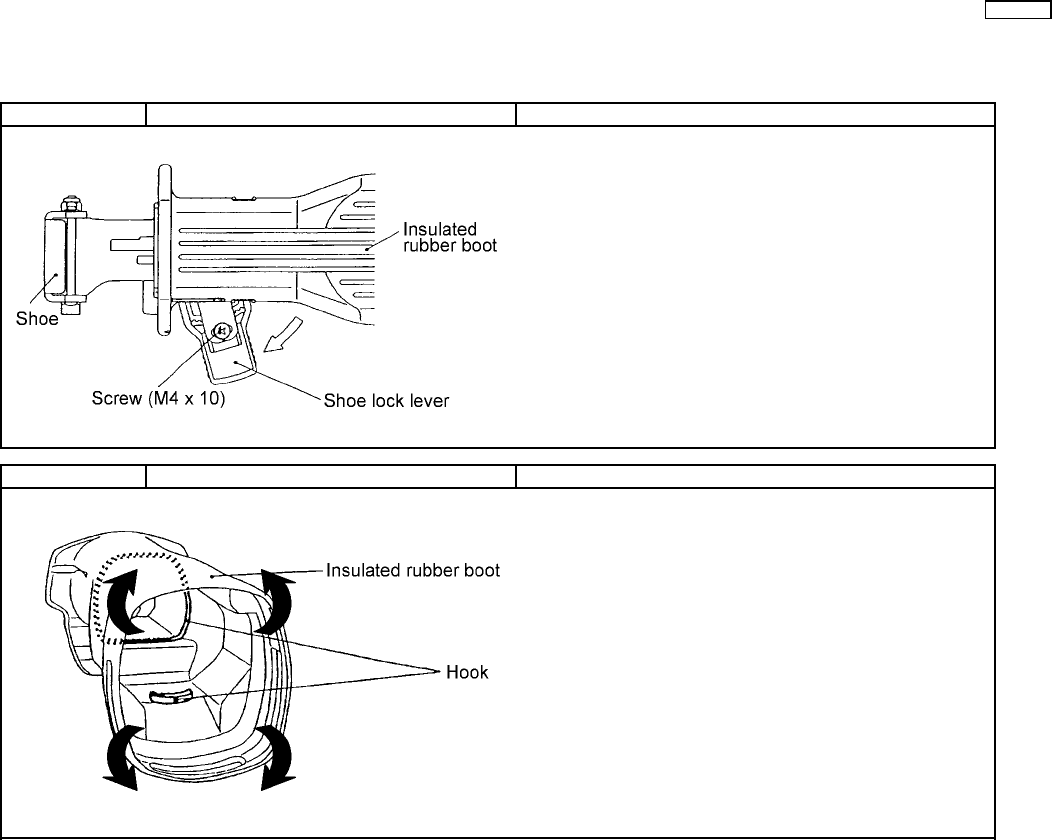 Insulated rubber boot

Shoe

Screw (M4 x 10)

Shoe lock lever

Insulated rubber boot

Hook