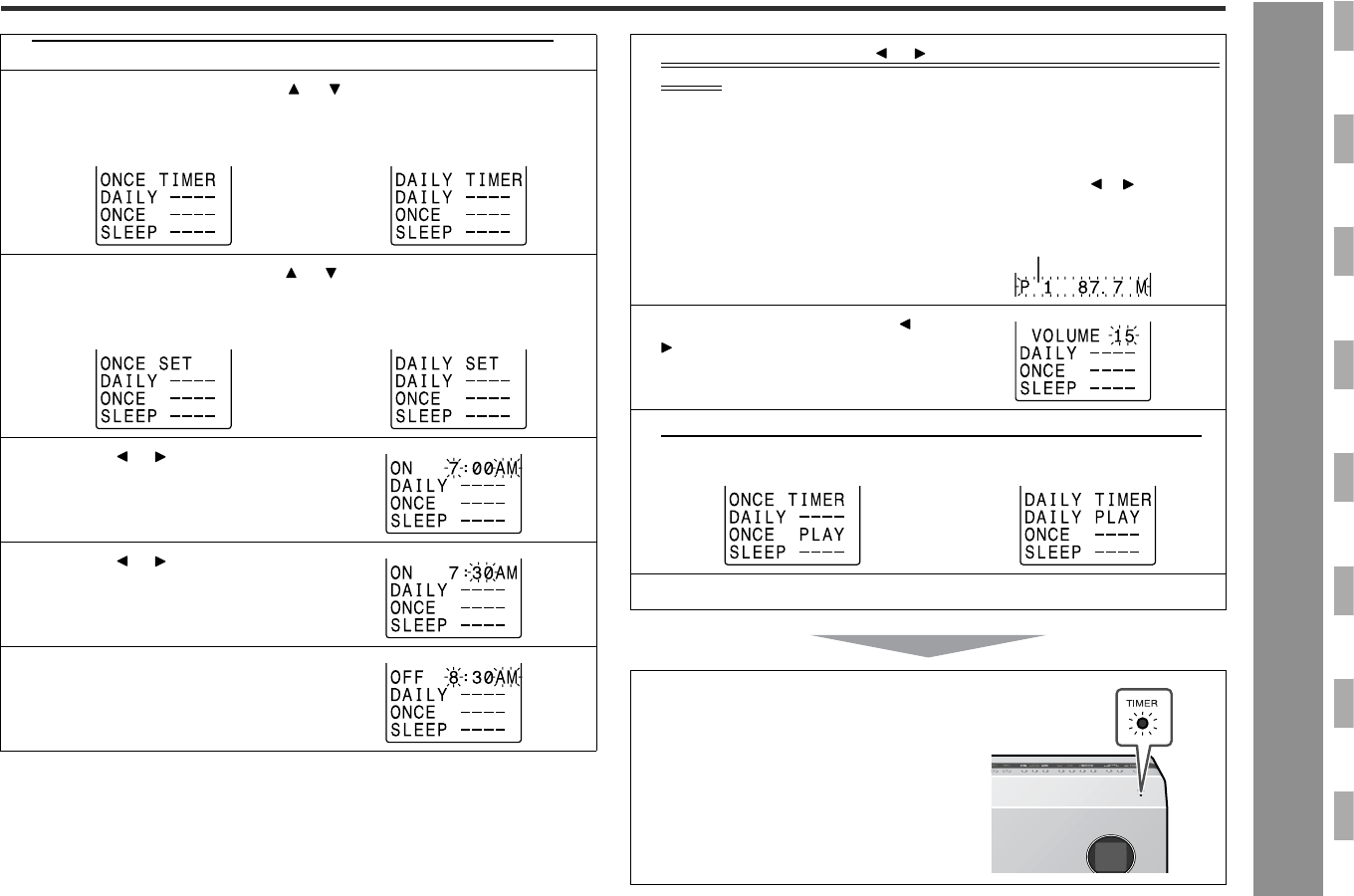 ONCE TIMER
DAILY ----
ONCE ----
SLEEP ----

DAILY TIMER
DAILY ----
ONCE ----
SLEEP ----

ONCE SET
DAILY ----
ONCE ----
SLEEP ----

DAILY SET
DAILY ----
ONCE ----
SLEEP ----

ON 7:00AM
DAILY ----
ONCE ----
SLEEP ----

ON 7:30AM
DAILY ----
ONCE ----
SLEEP ----

OFF 8:30AM
DAILY ----
ONCE ----
SLEEP ----

P 1 87.7 M

VOLUME 15
DAILY ----
ONCE ----
SLEEP ----

ONCE TIMER
DAILY ----
ONCE PLAY
SLEEP ----

DAILY TIMER
DAILY PLAY
ONCE ----
SLEEP ----

TIMER