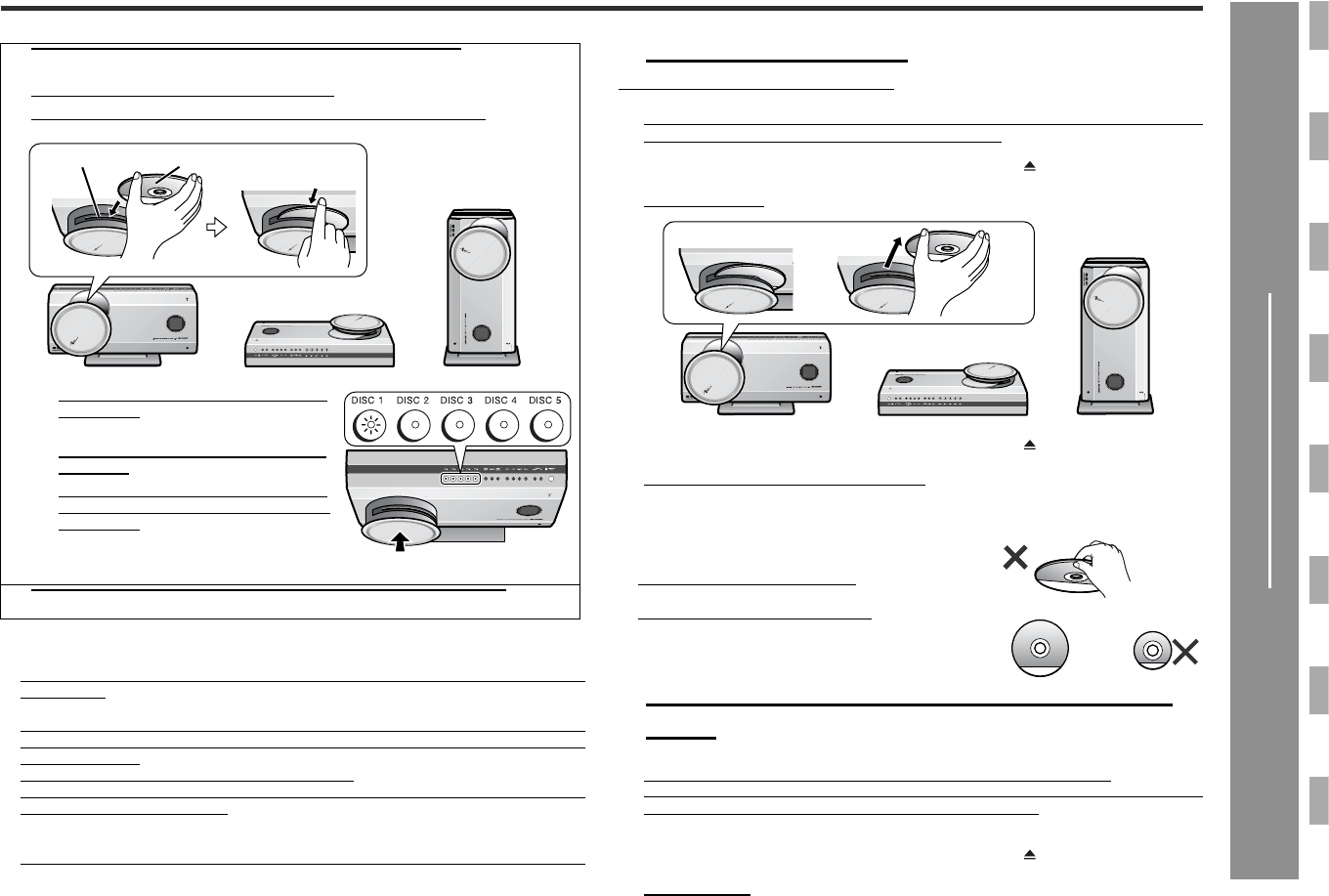 DISC 1
DISC 2
DISC 3
DISC 4
DISC 5