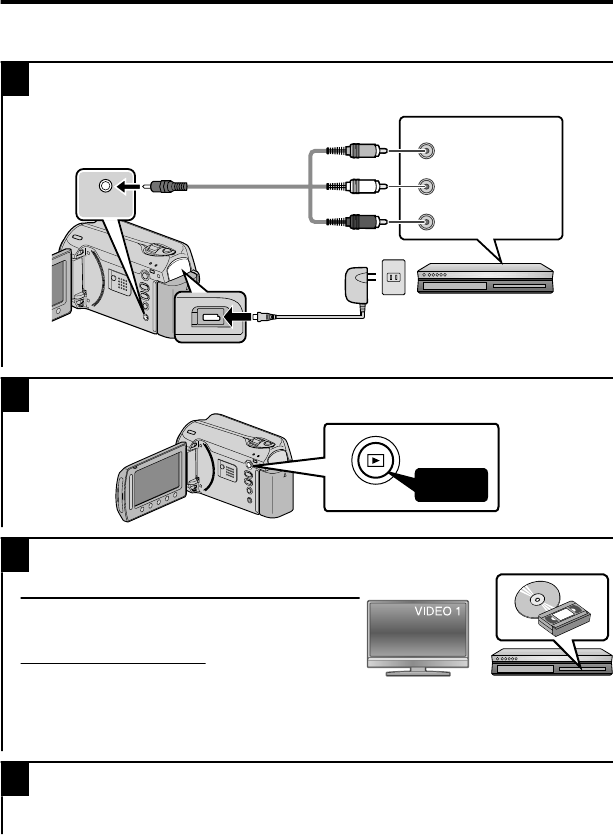 VIDEO 1