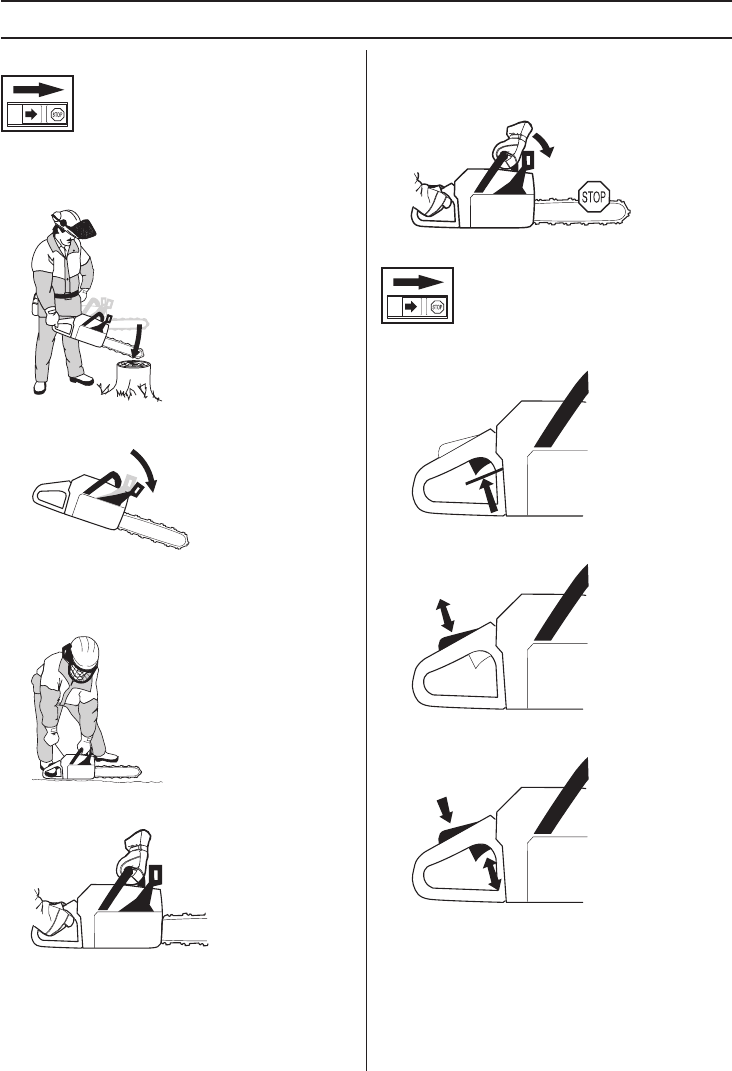 STOP

STOP

STOP