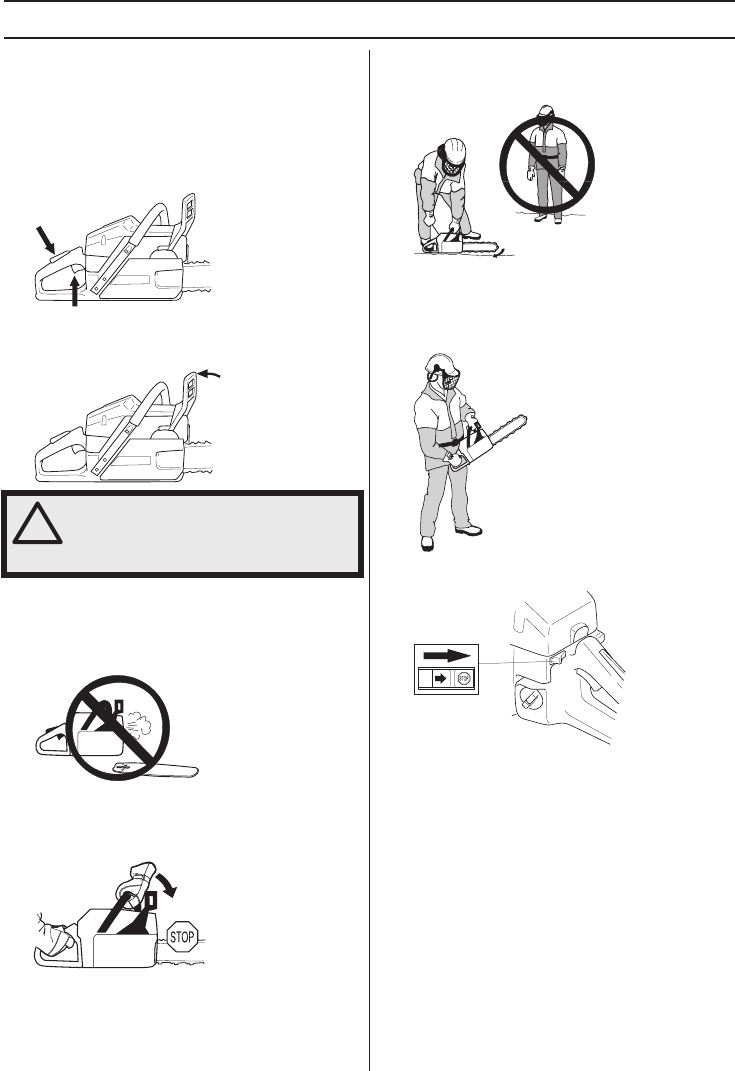 STOP

STOP