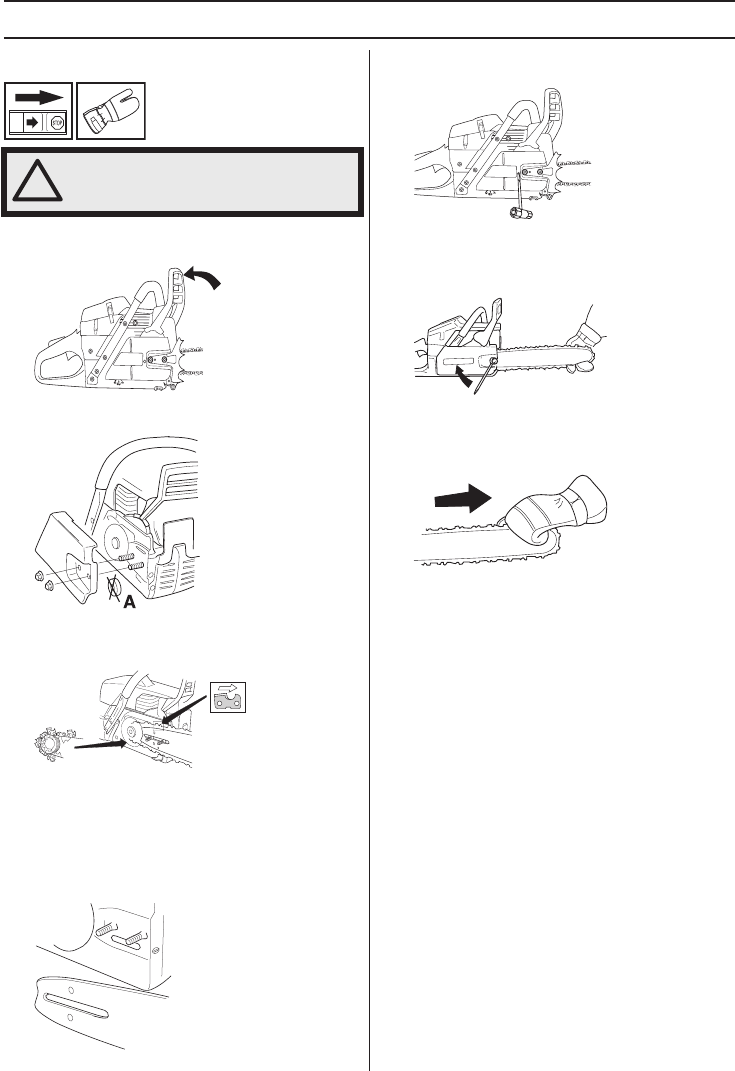 STOP

A