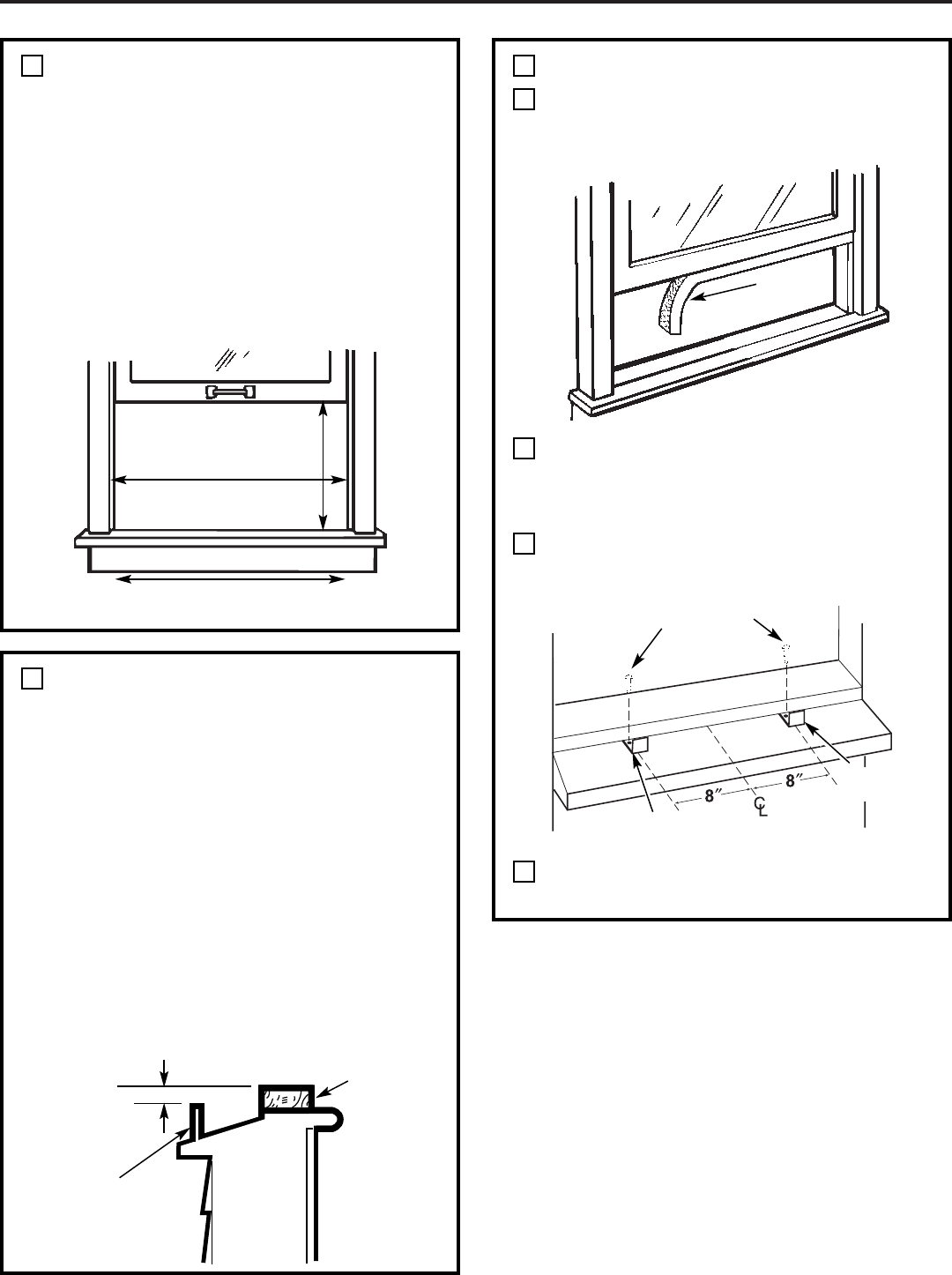 8″

8″

C
L