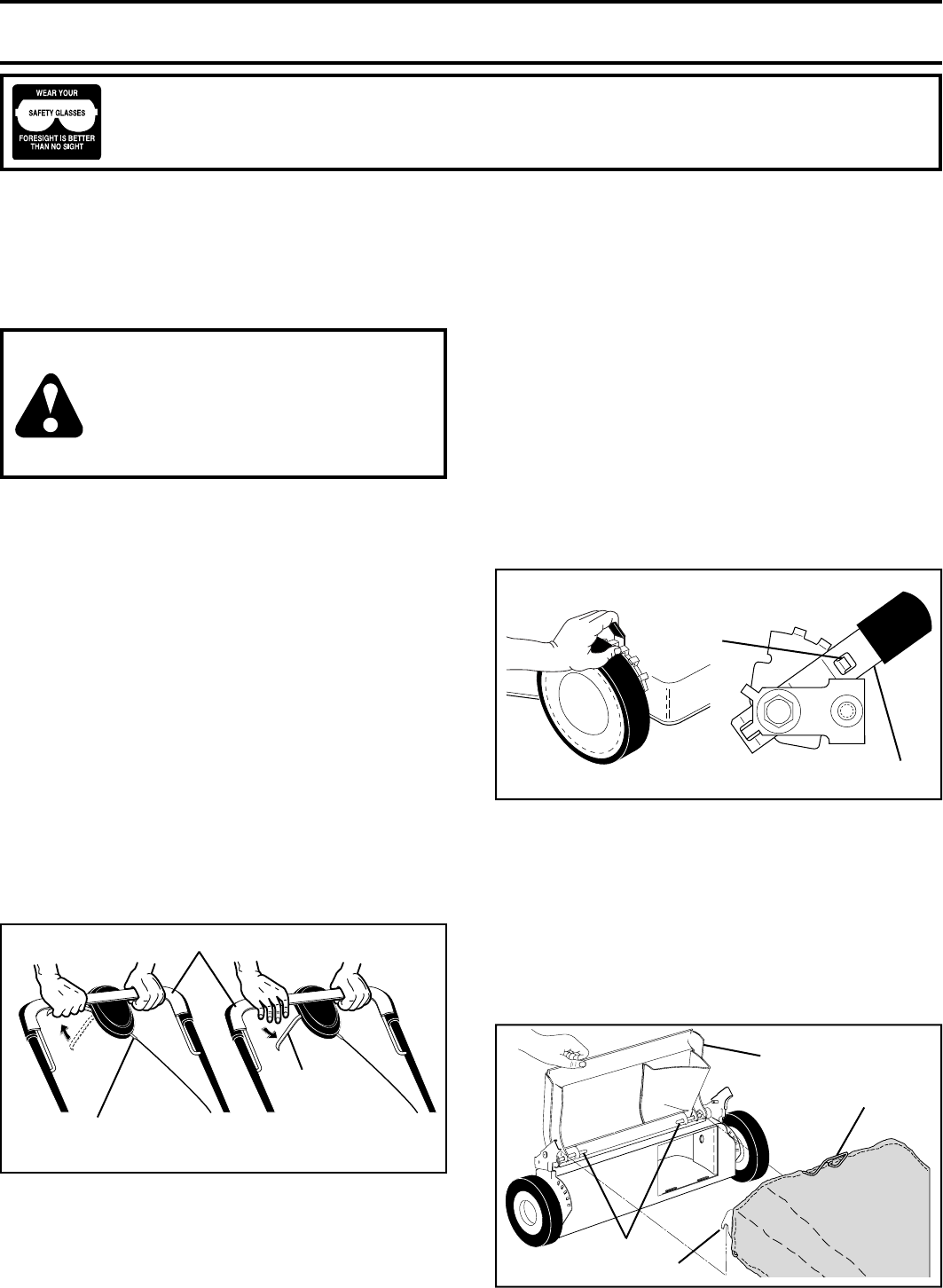 WEAR YOUR
SAFETY GLASSES
FORESIGHT IS BETTER
THAN NO SIGHT