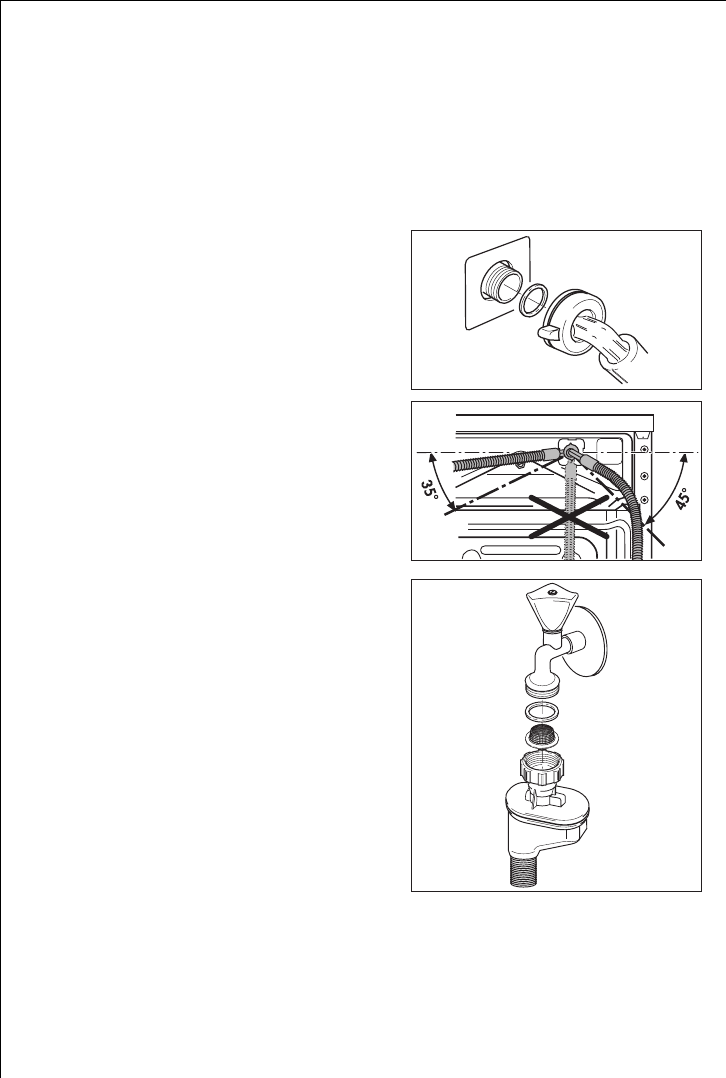 35°

45°