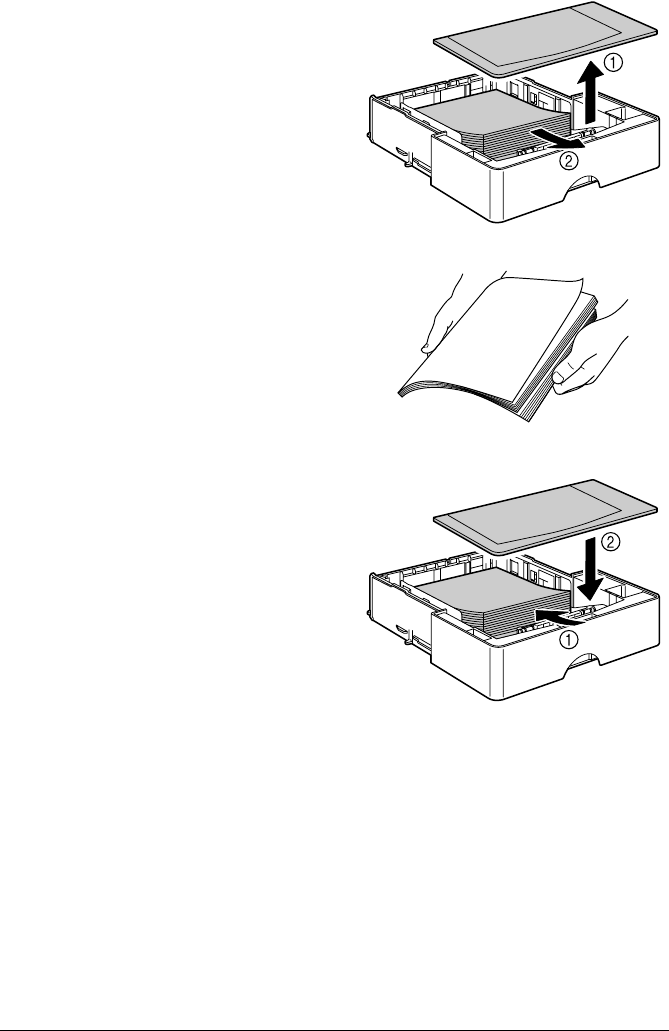 ①
②

②
①