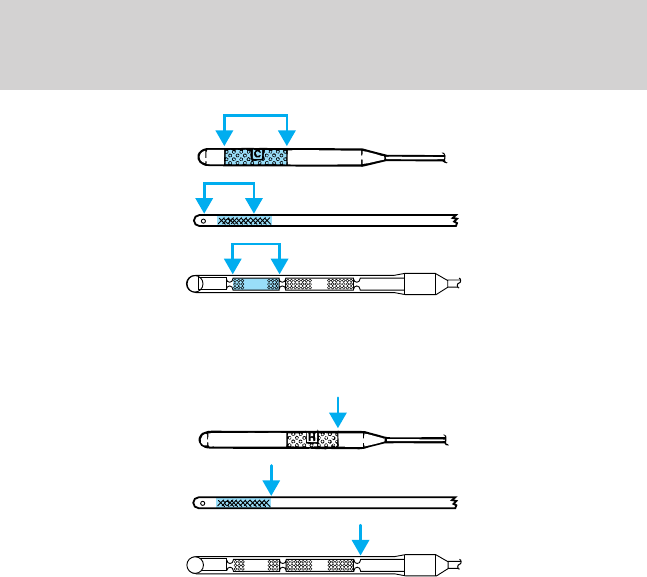 C

H