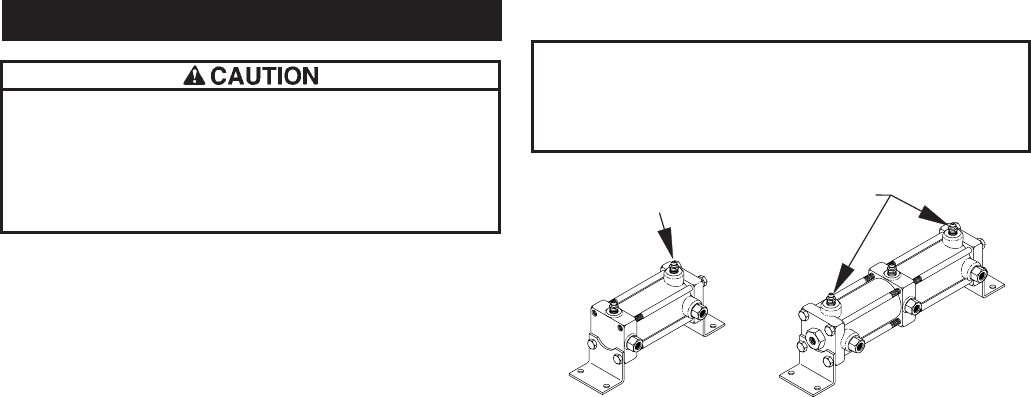 CAUTION