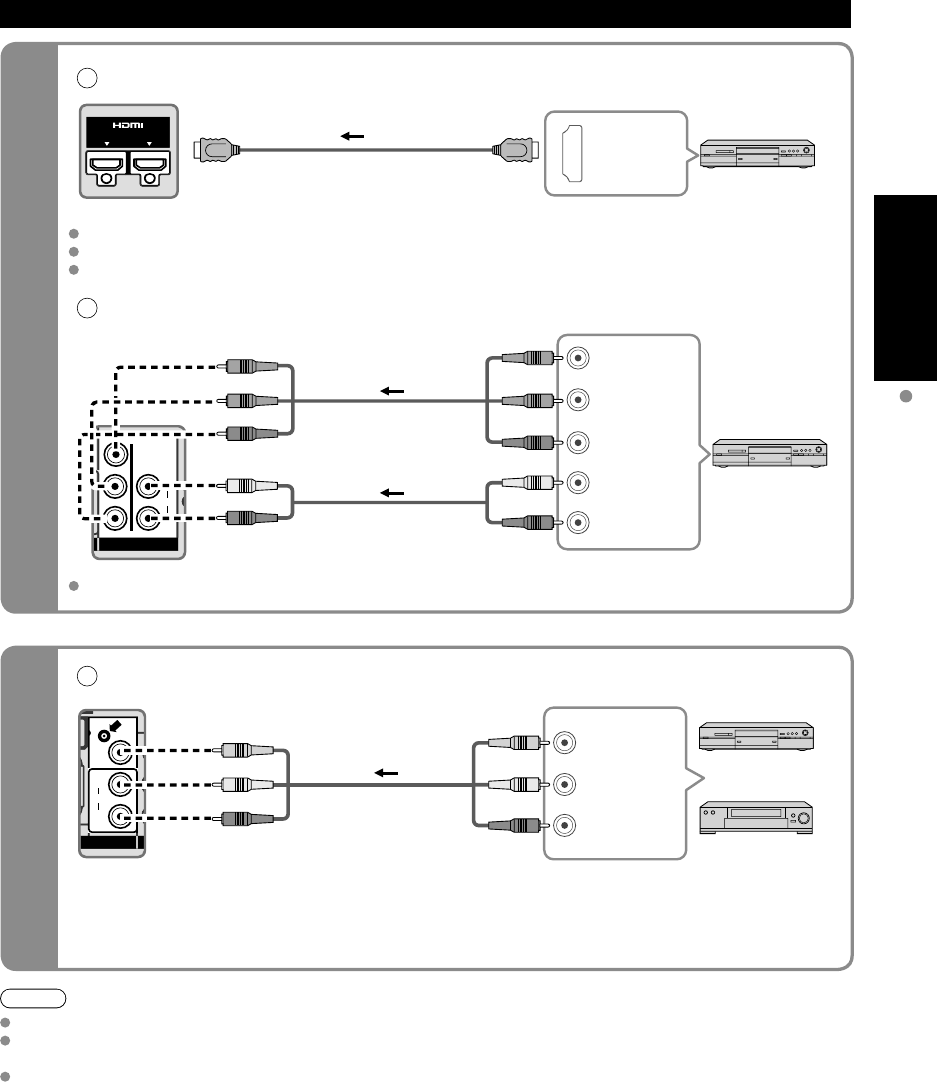 HDMI