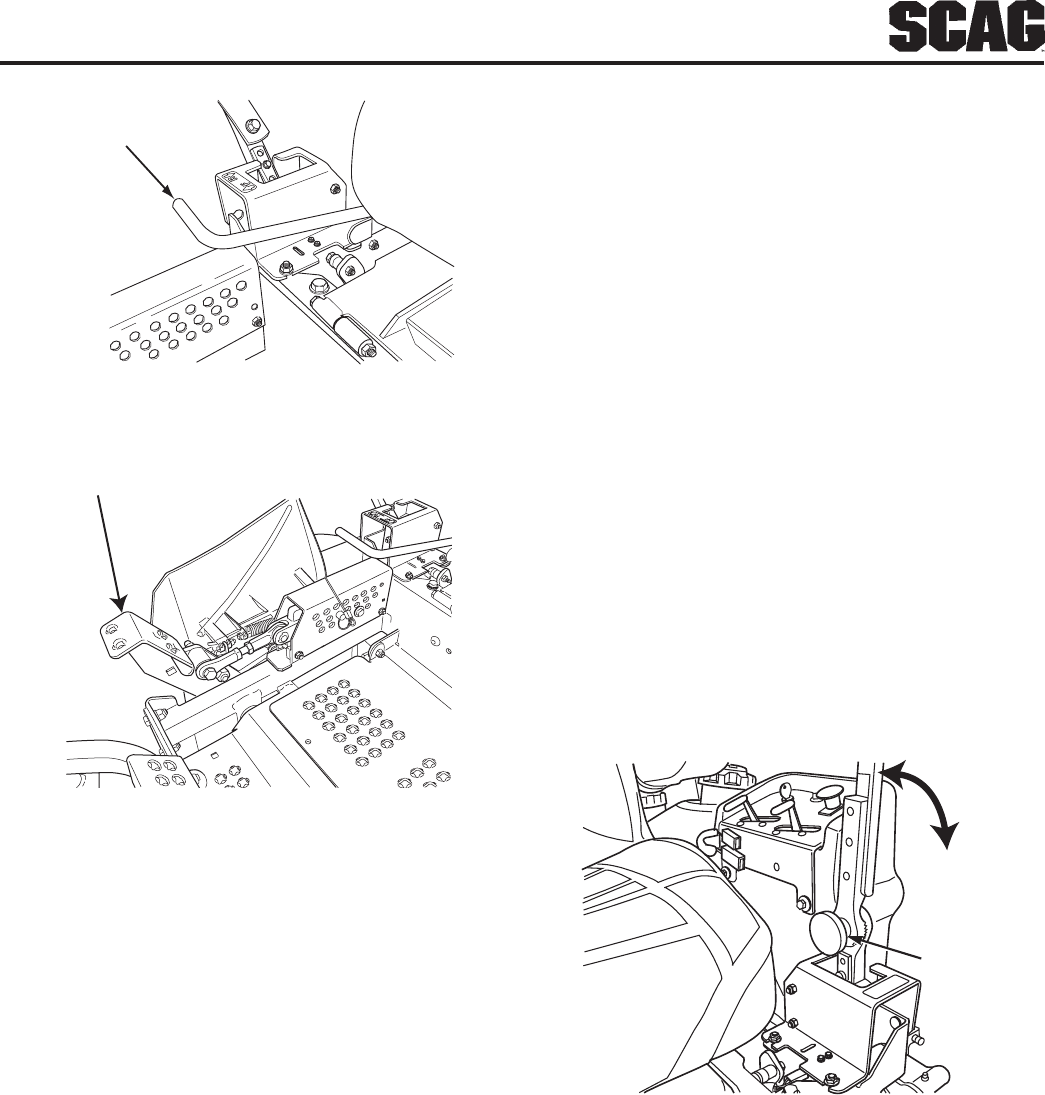 SCAG