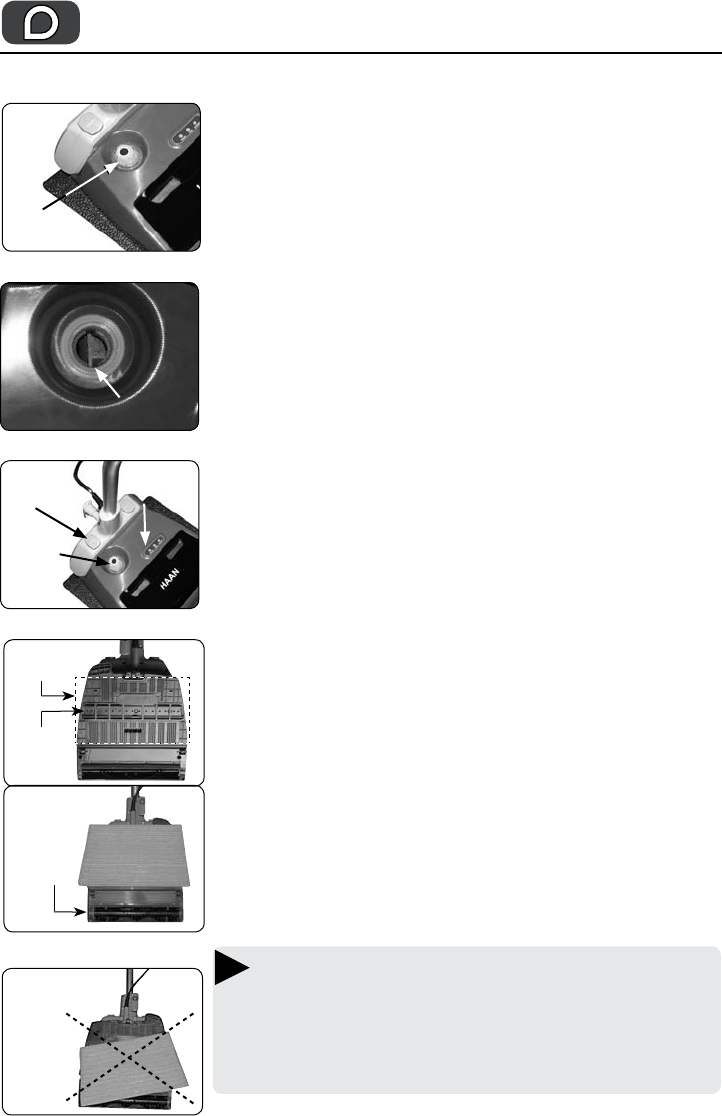 D

HAAN