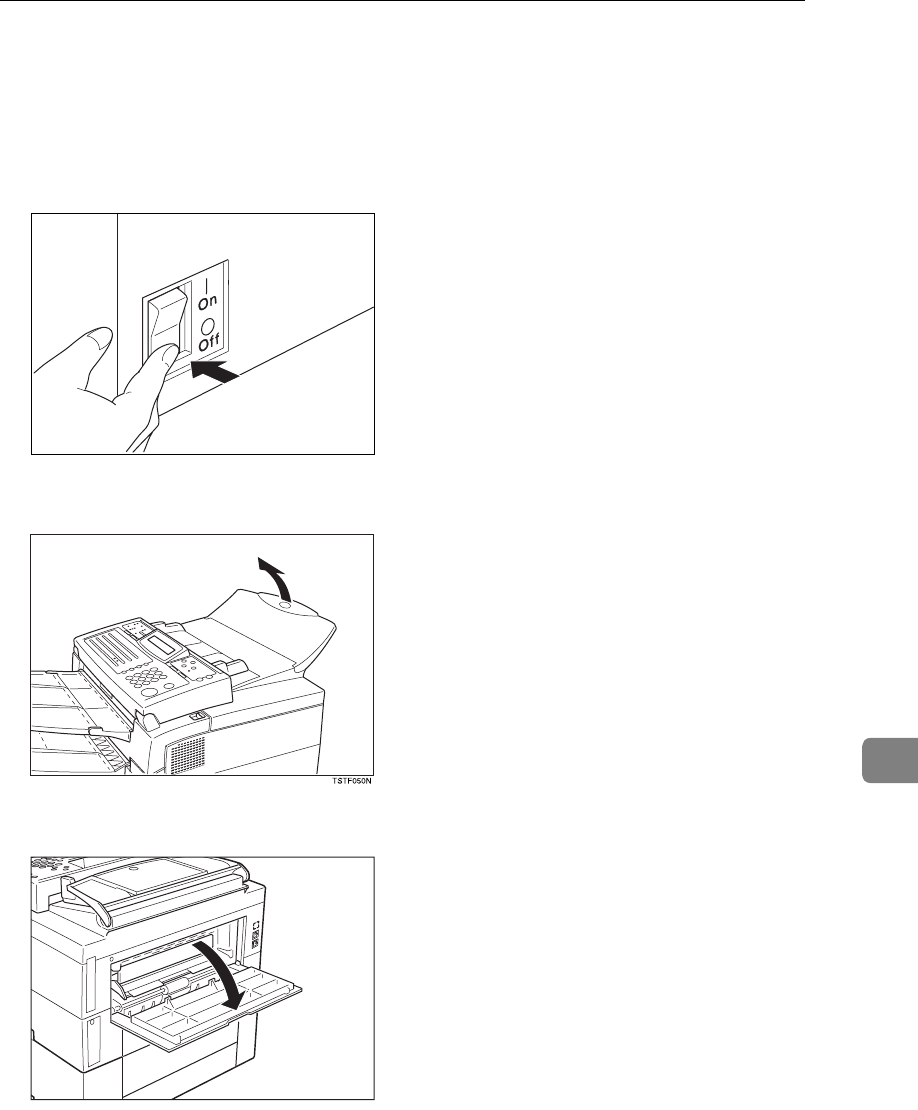 On

Off

TSTF050N