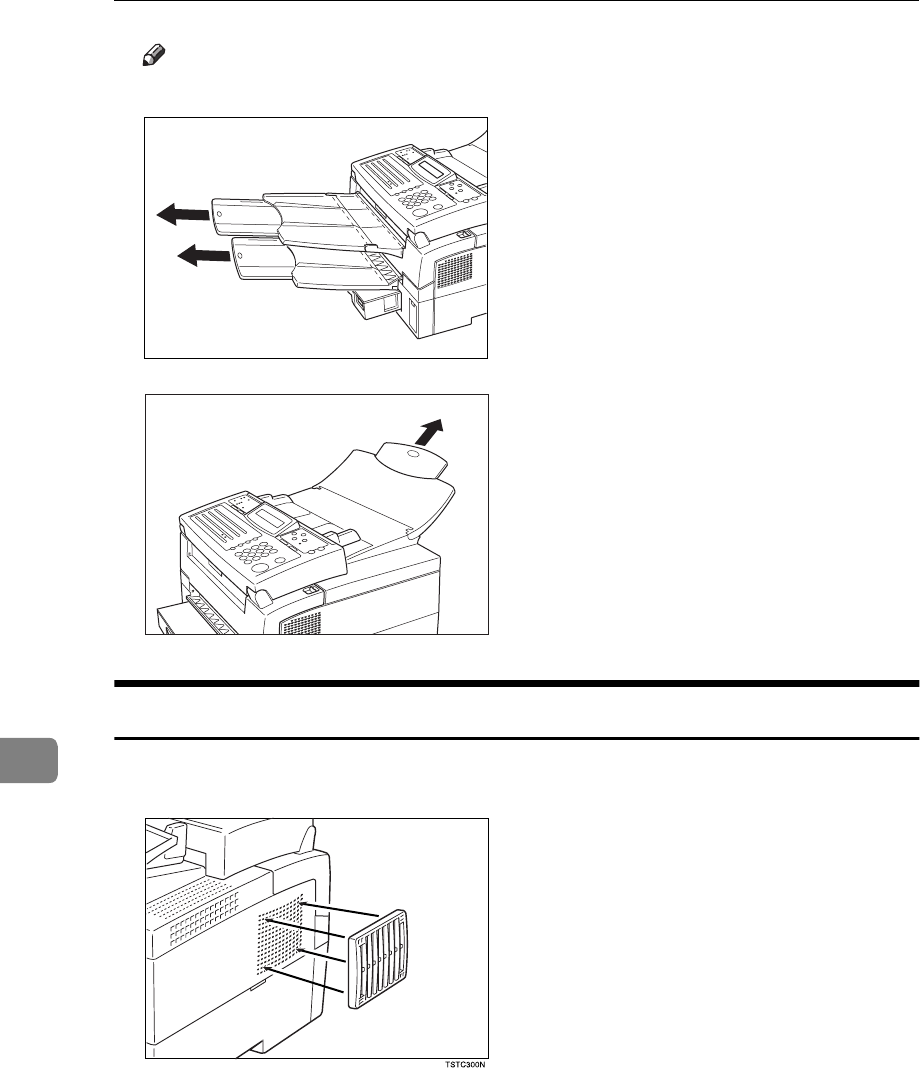 TSTC300N