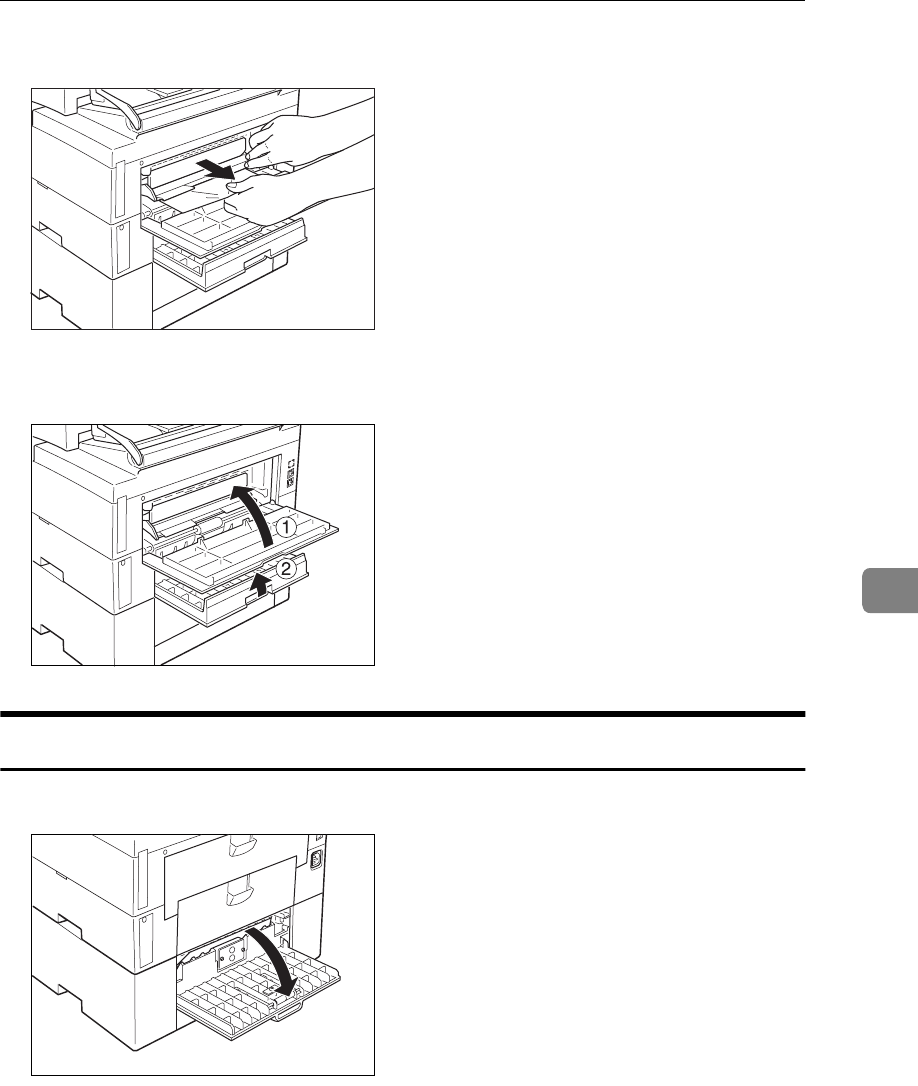 ①
②