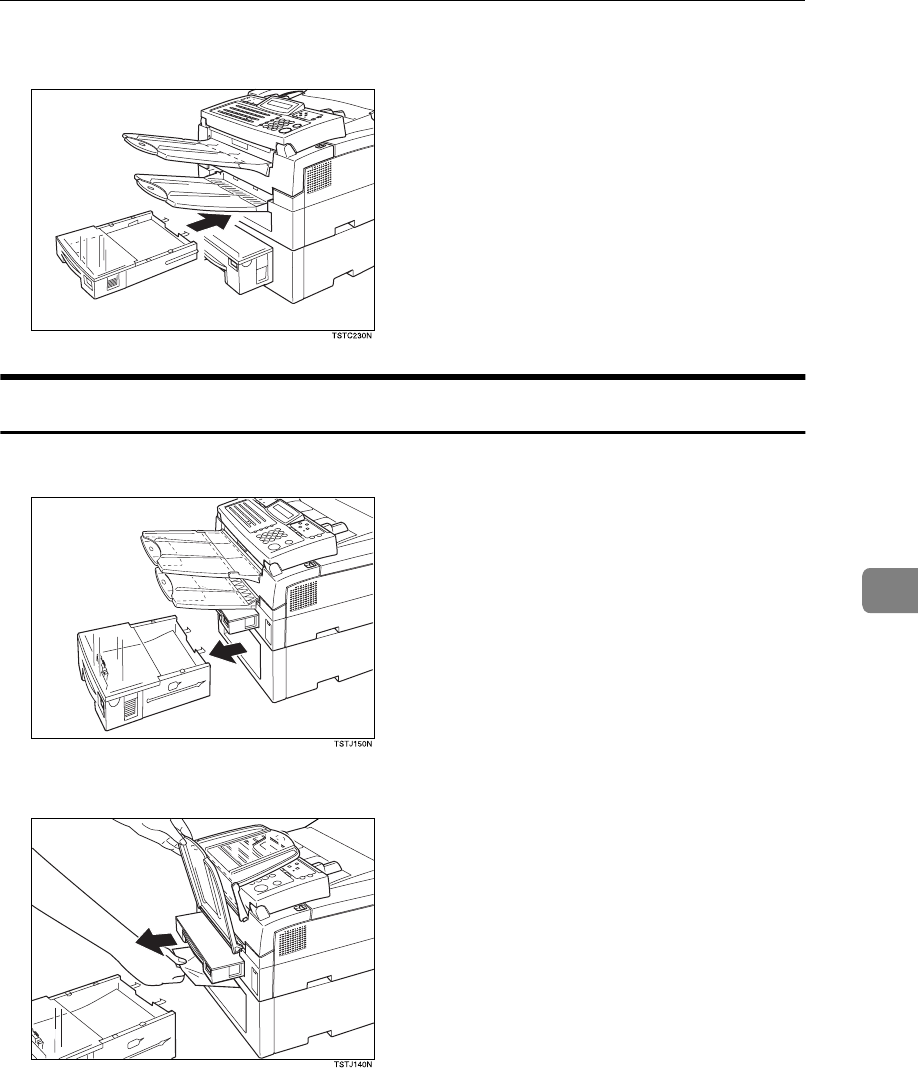 TSTC230N

TSTJ150N

TSTJ140N