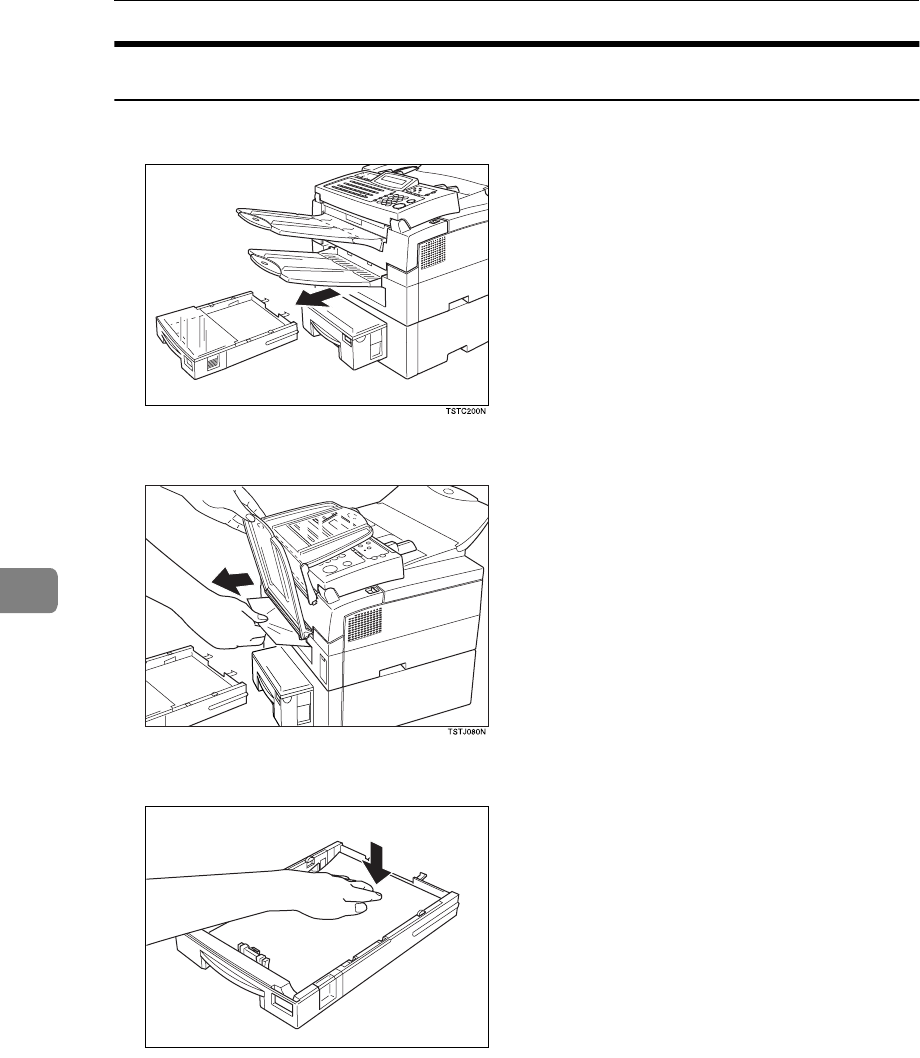 TSTC200N

TSTJ080N