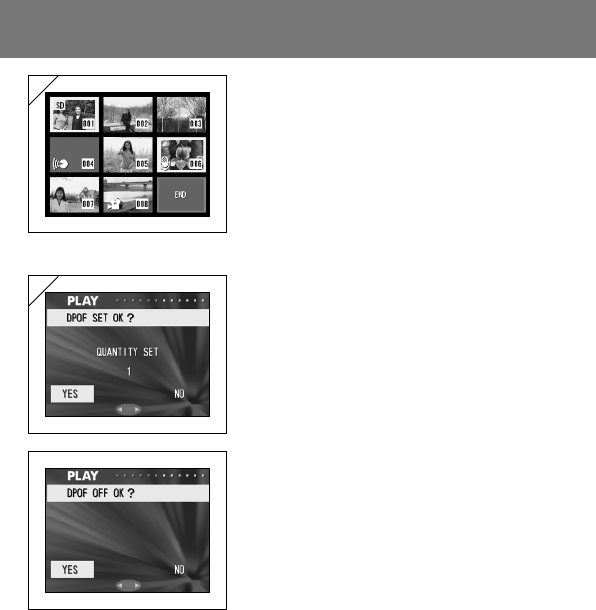 SD
001
002
003
004
005
006
007
008
END

PLAY
DPOF SET OK ?
QUANTITY SET
1
YES
NO

PLAY
DPOF OFF OK ?
YES
NO