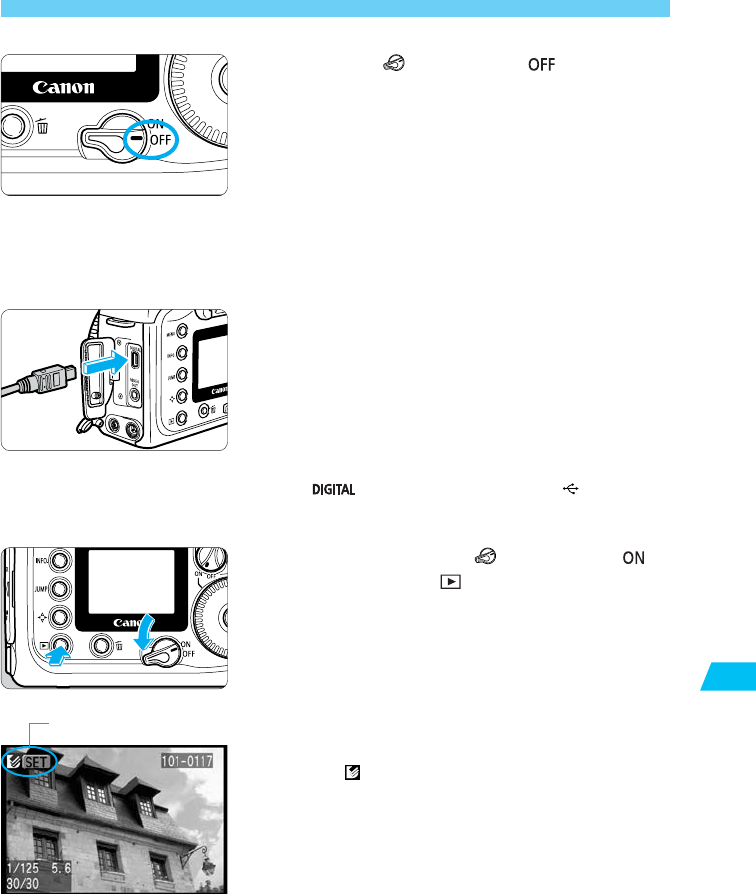 Canon
ON
OFF

OFF

Canon

DIGITAL

INFO.
JUMP
Canon
ON
OFF

ON

SET
101-0117
1/125 5.6
30/30