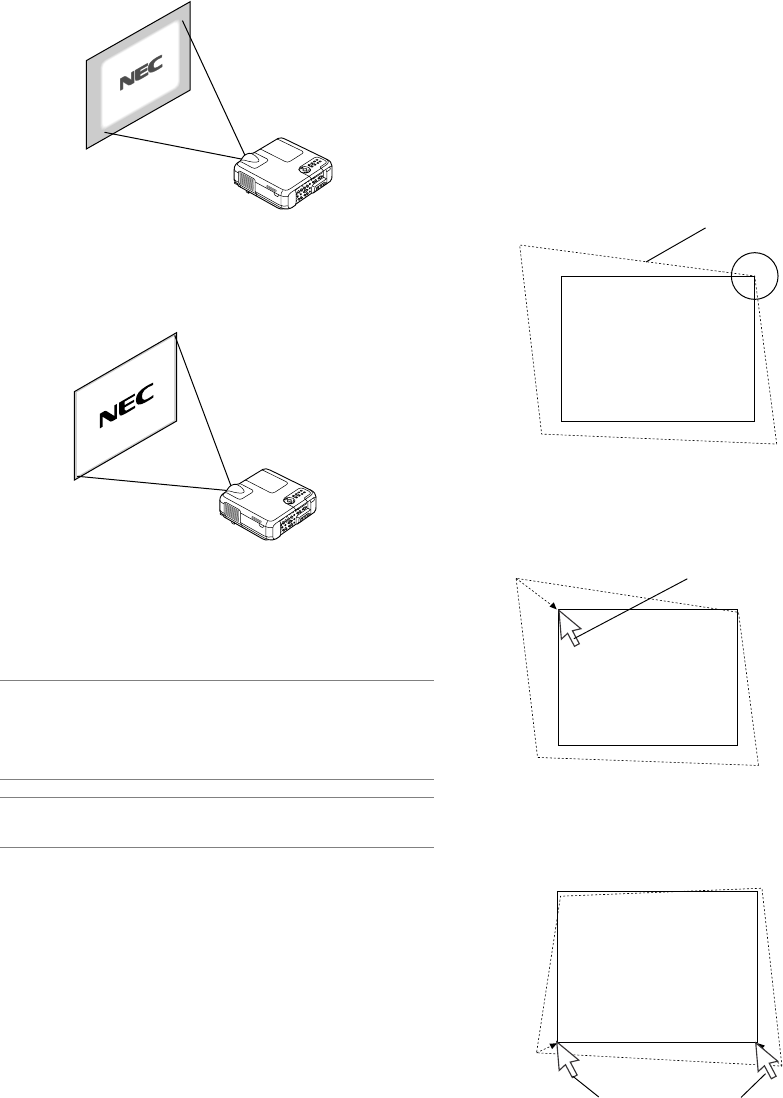 NEC

NEC