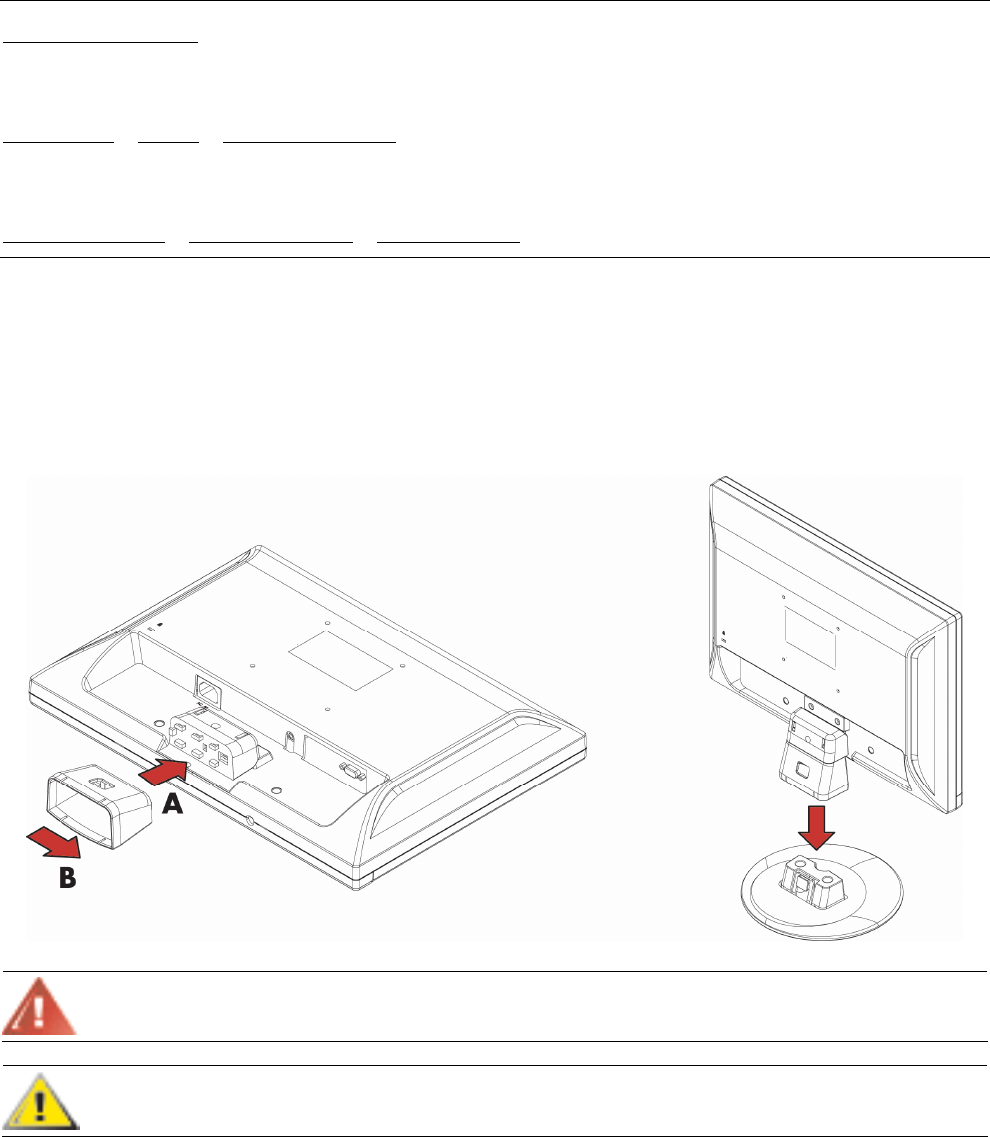 A

B