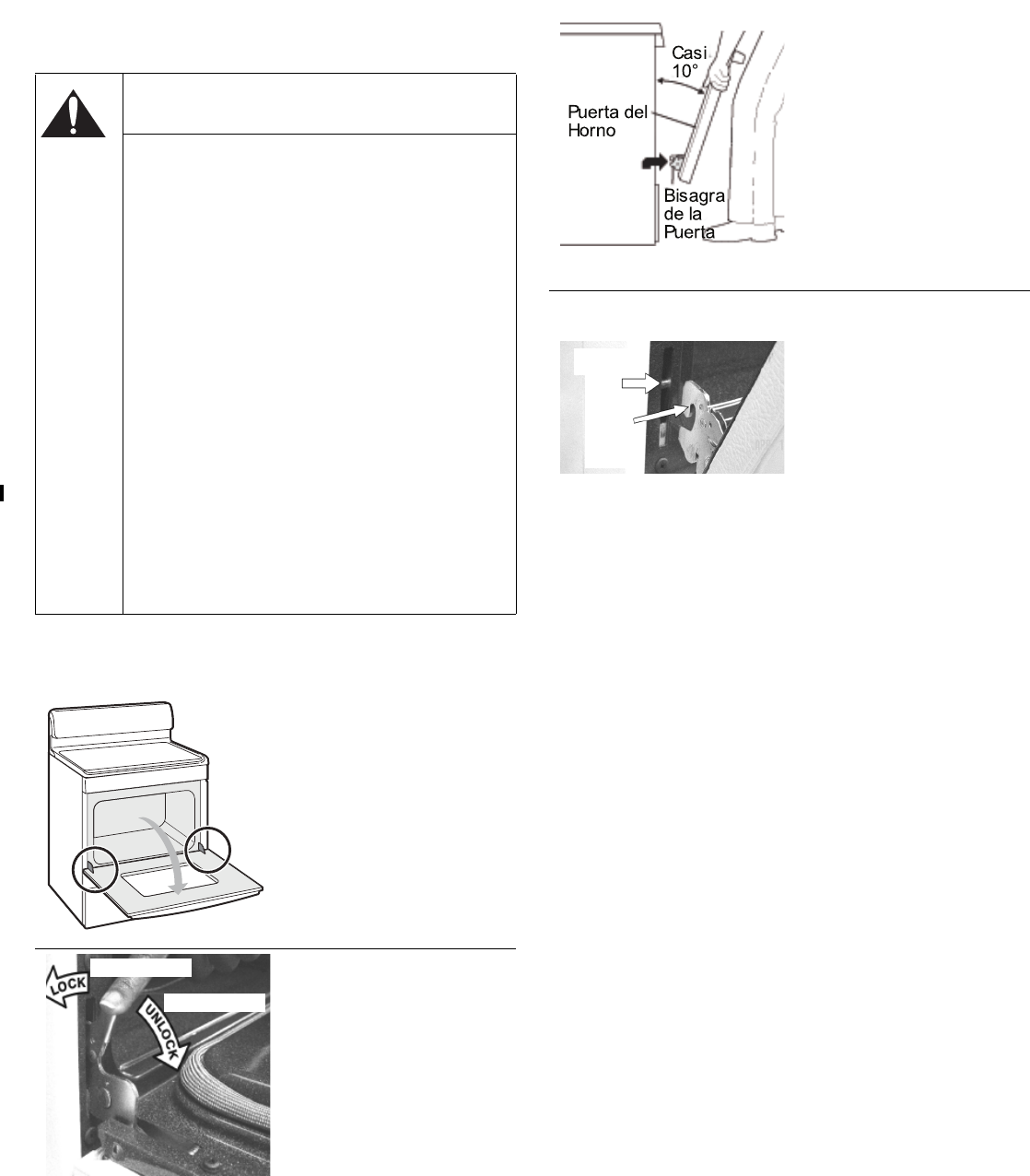 Casi 10°

Puerta del Horno

Bisagra de la Puerta

LOCK

UNLOCK