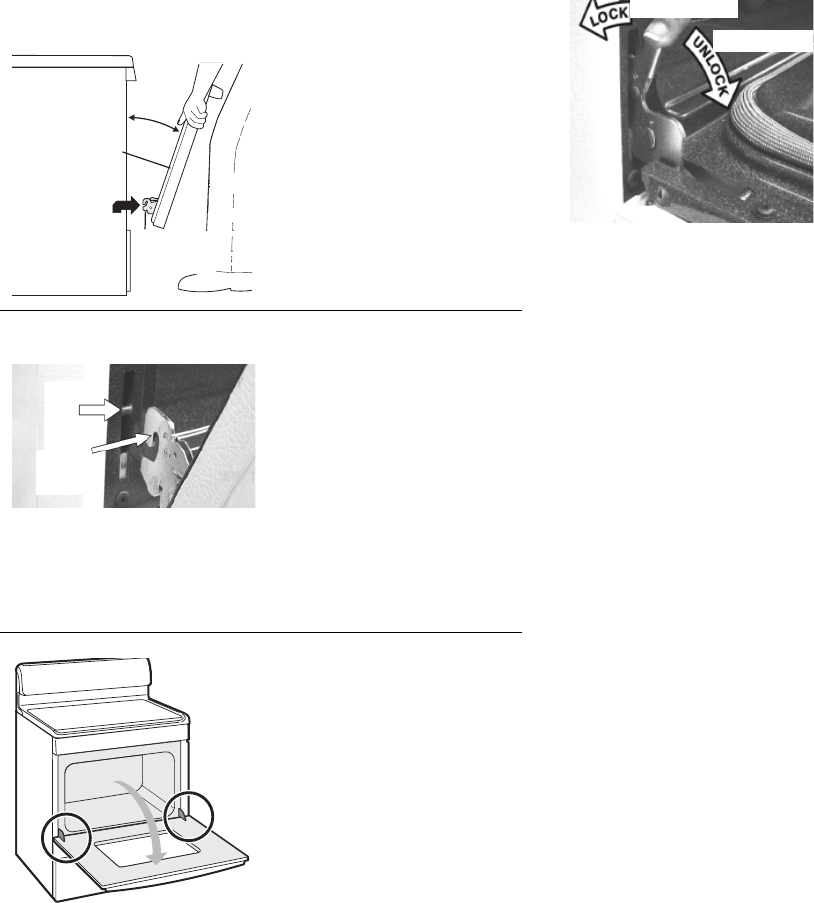 LOCK

UNLOCK