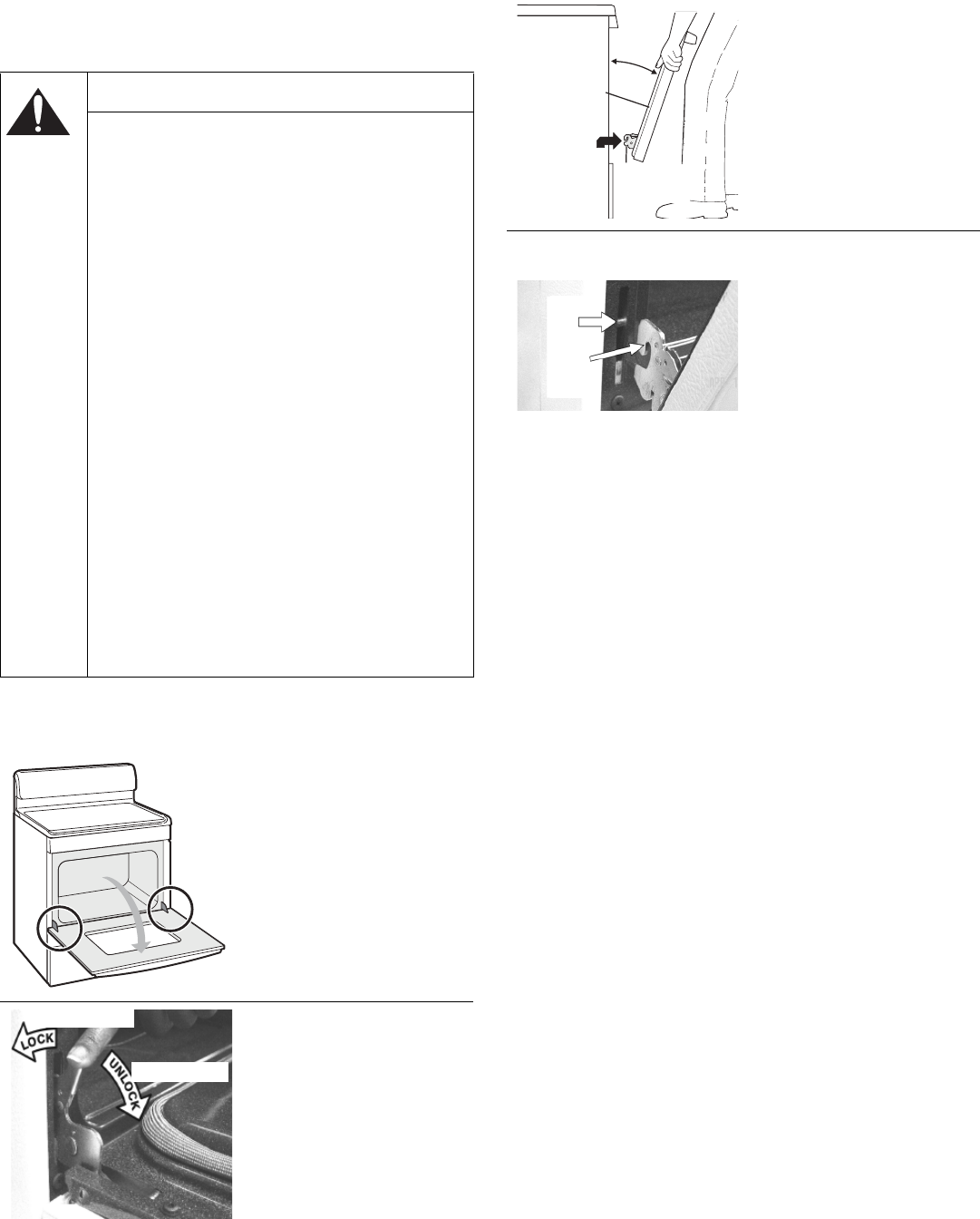 LOCK

UNLOCK