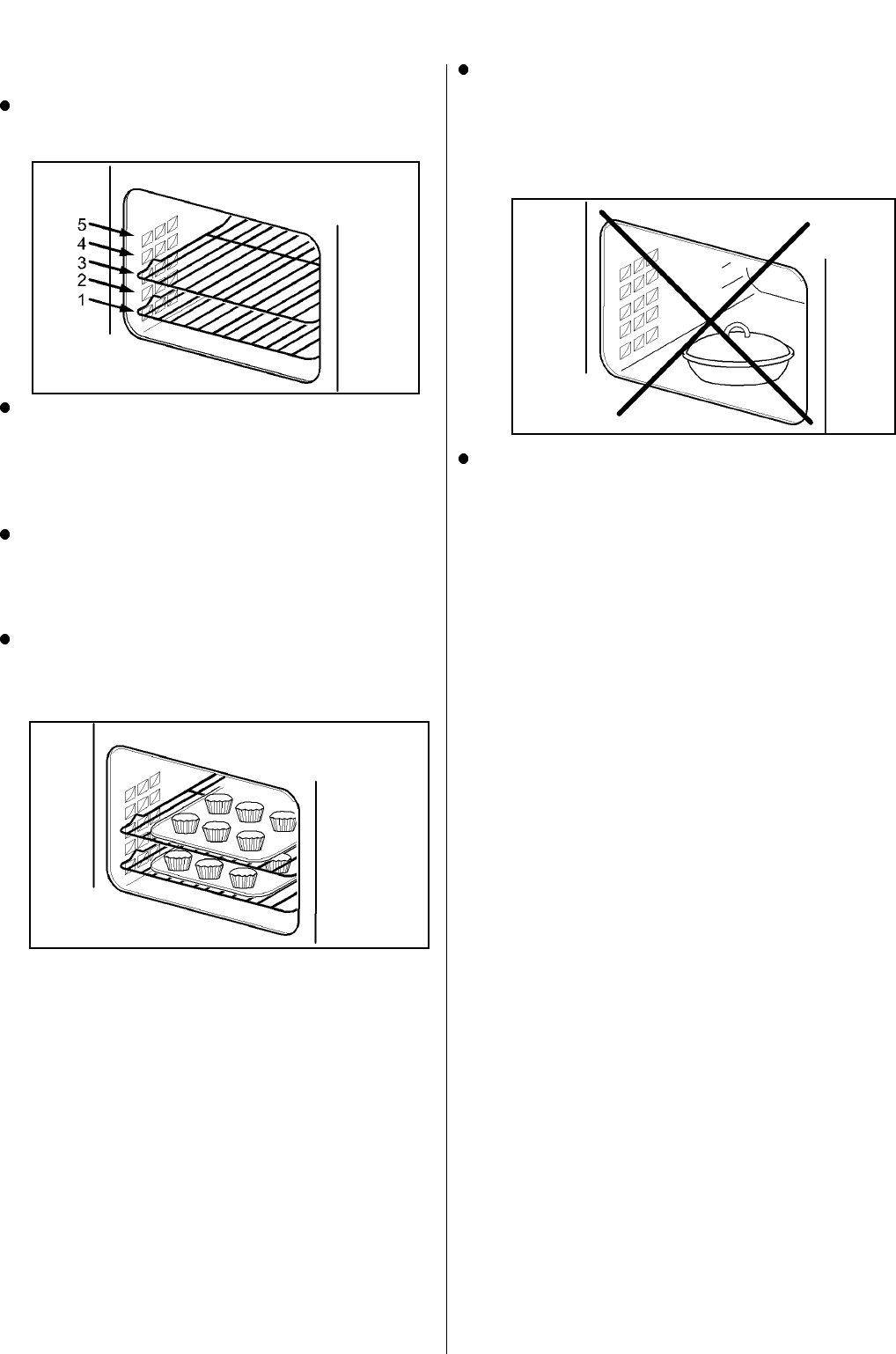 5
4
3
2
1