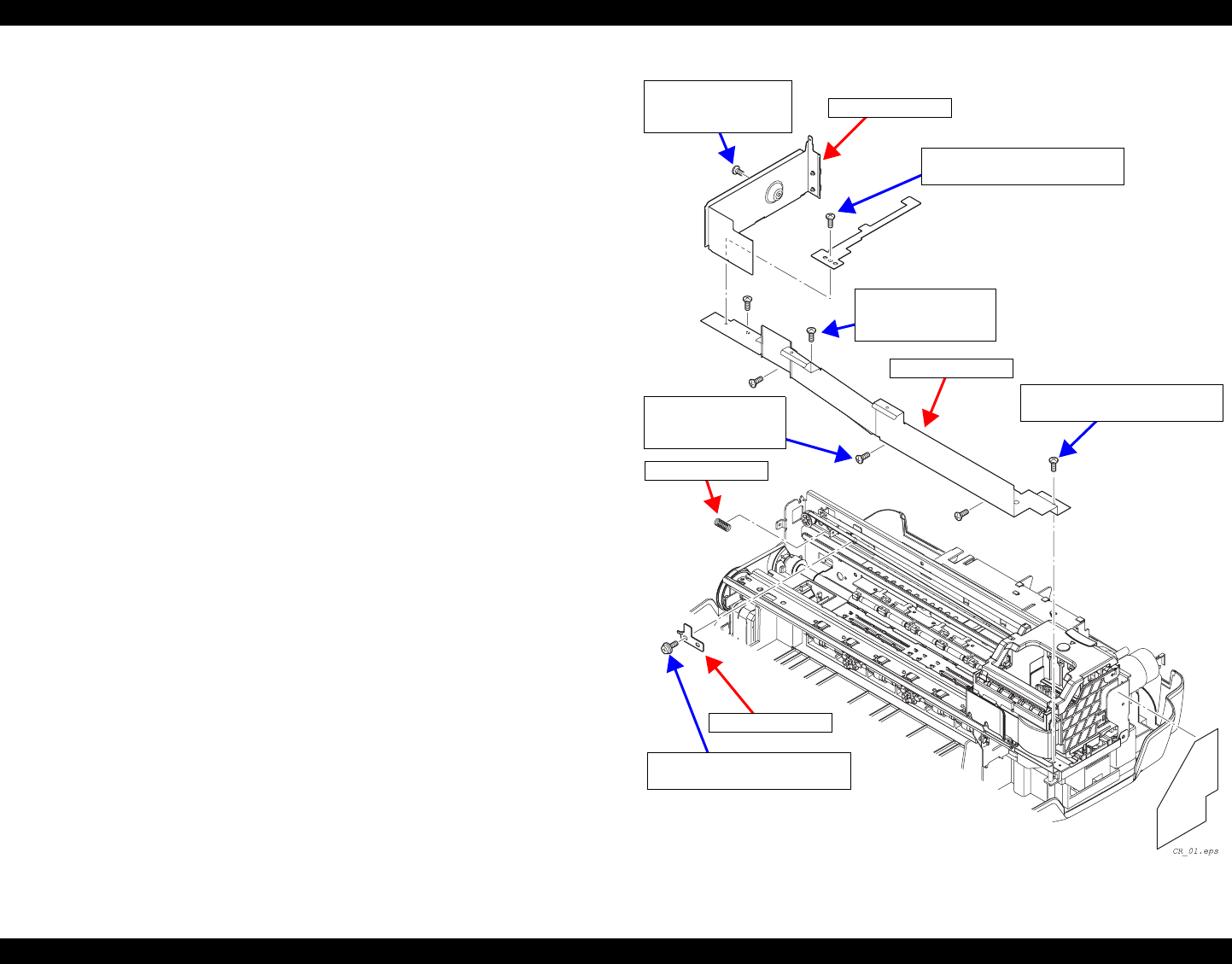 CR_01.eps