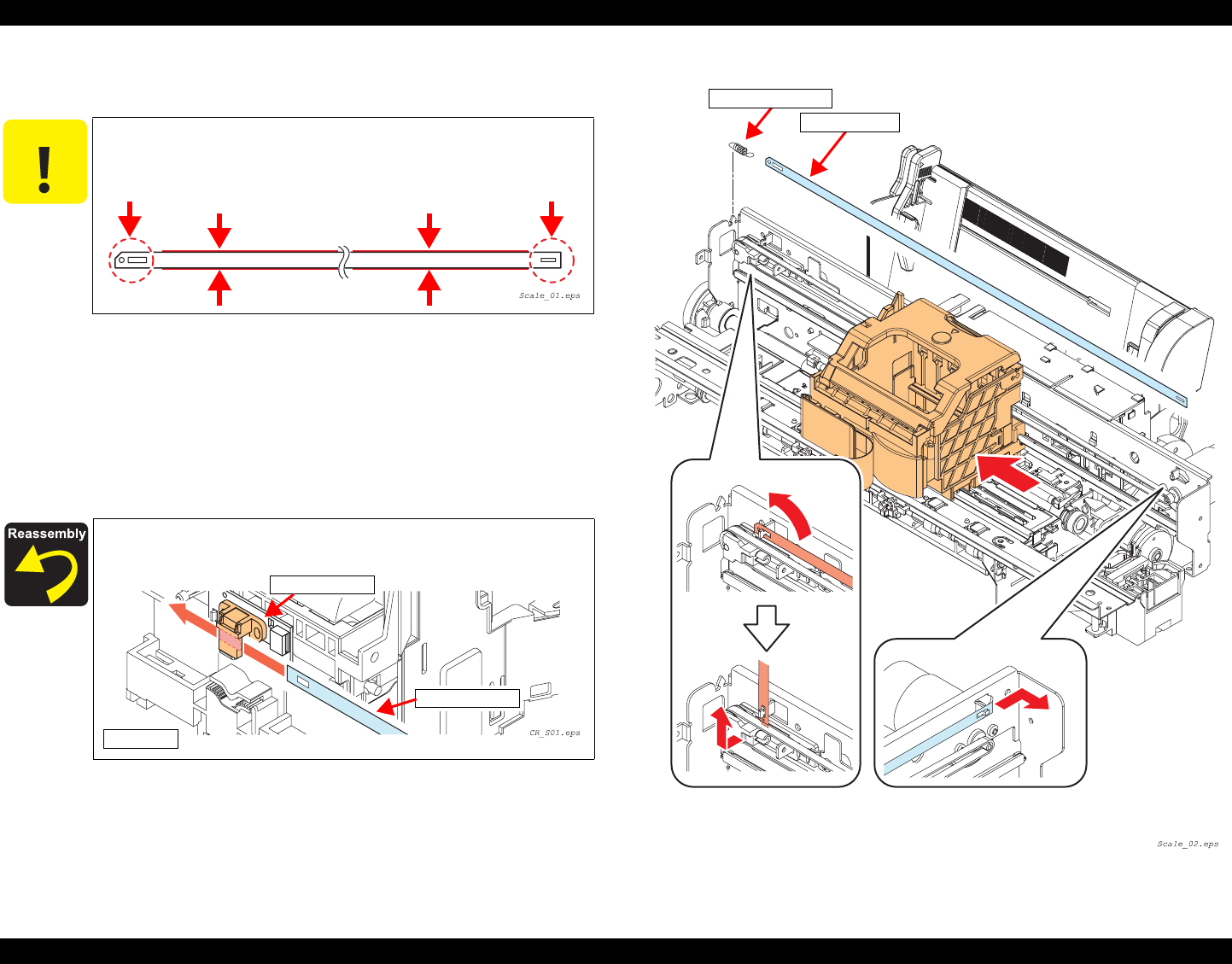 !

Scale_01.eps

Reassembly

CR_S01.eps

Scale_02.eps