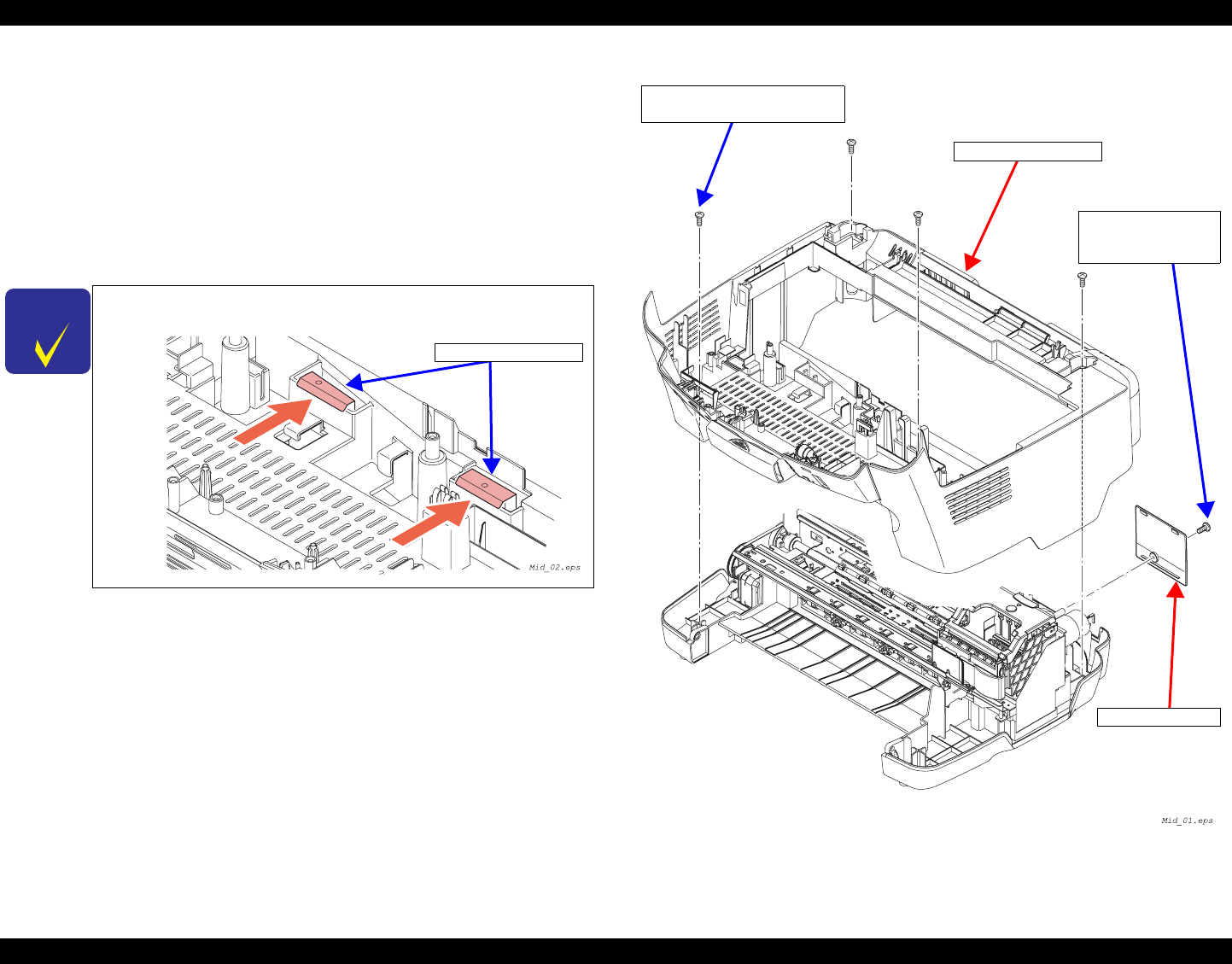 Mid_02.eps

Mid_01.eps