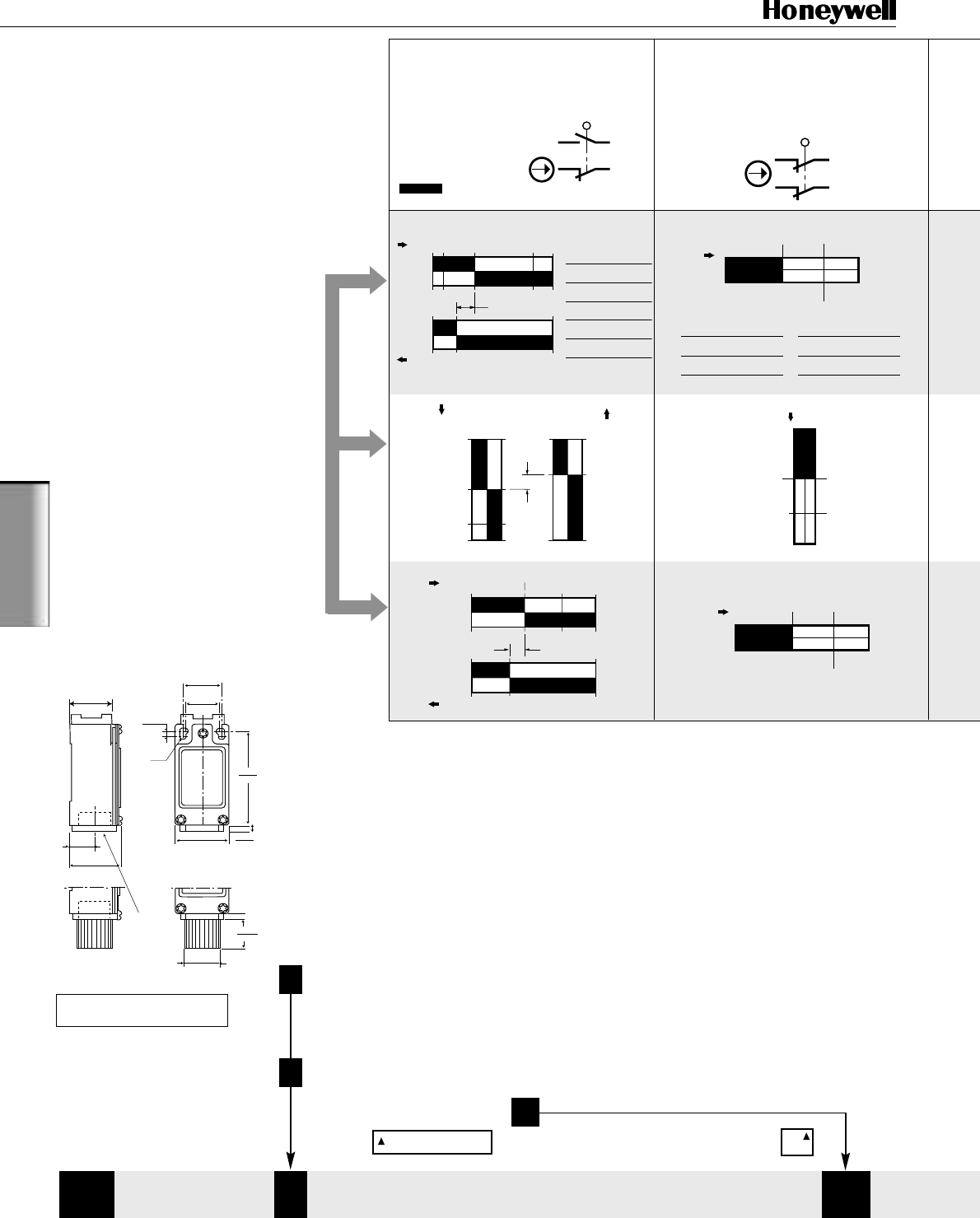 Honeywell