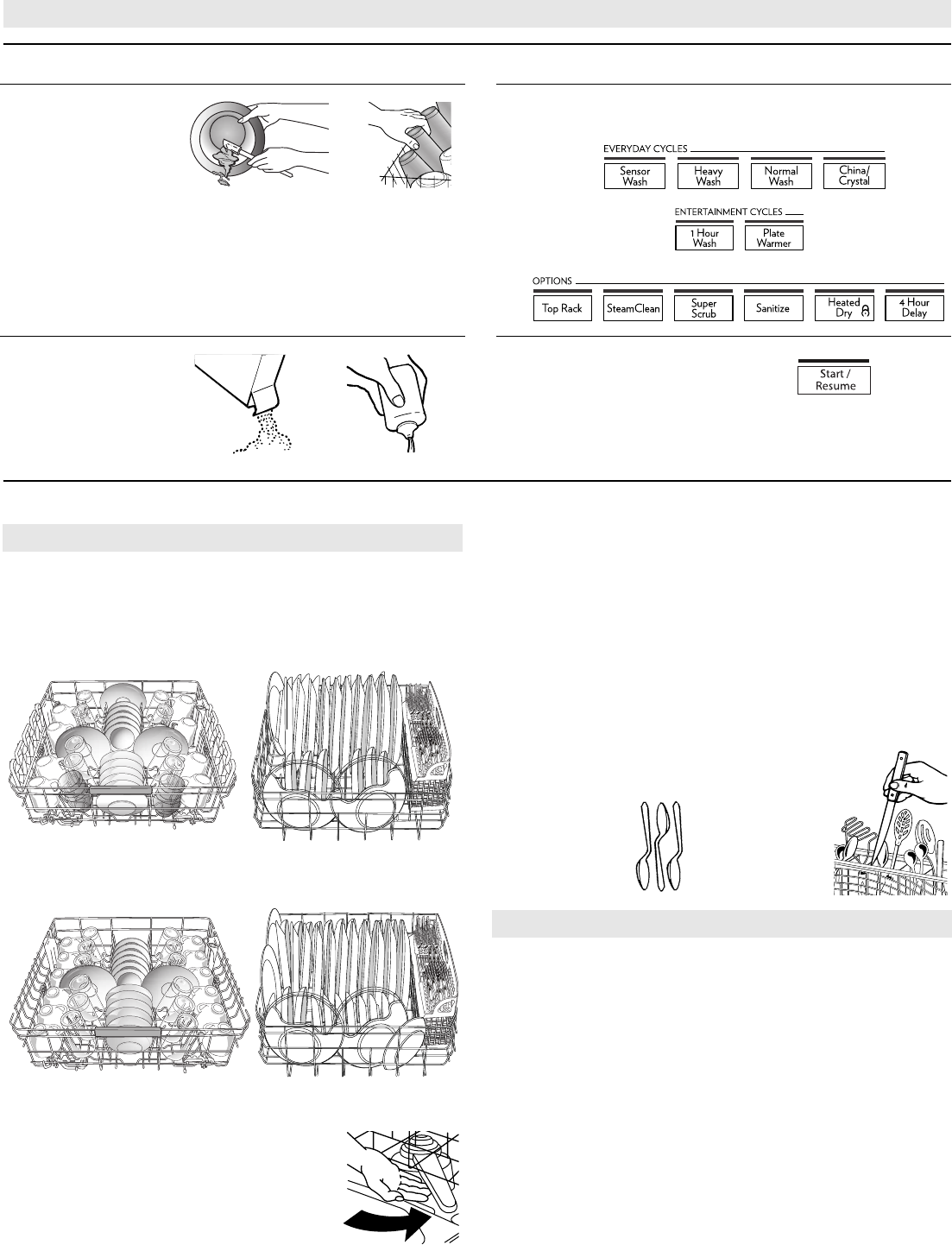 EVERYDAY CYCLES

Sensor Wash

Heavy Wash

Normal Wash

China/ Crystal

ENTERTAINMENT CYCLES

1 Hour Wash

Plate Warmer

OPTIONS

Top Rack

SteamClean

Super Scrub

Sanitize

Heated Dry

4 Hour Delay

Start / Resume