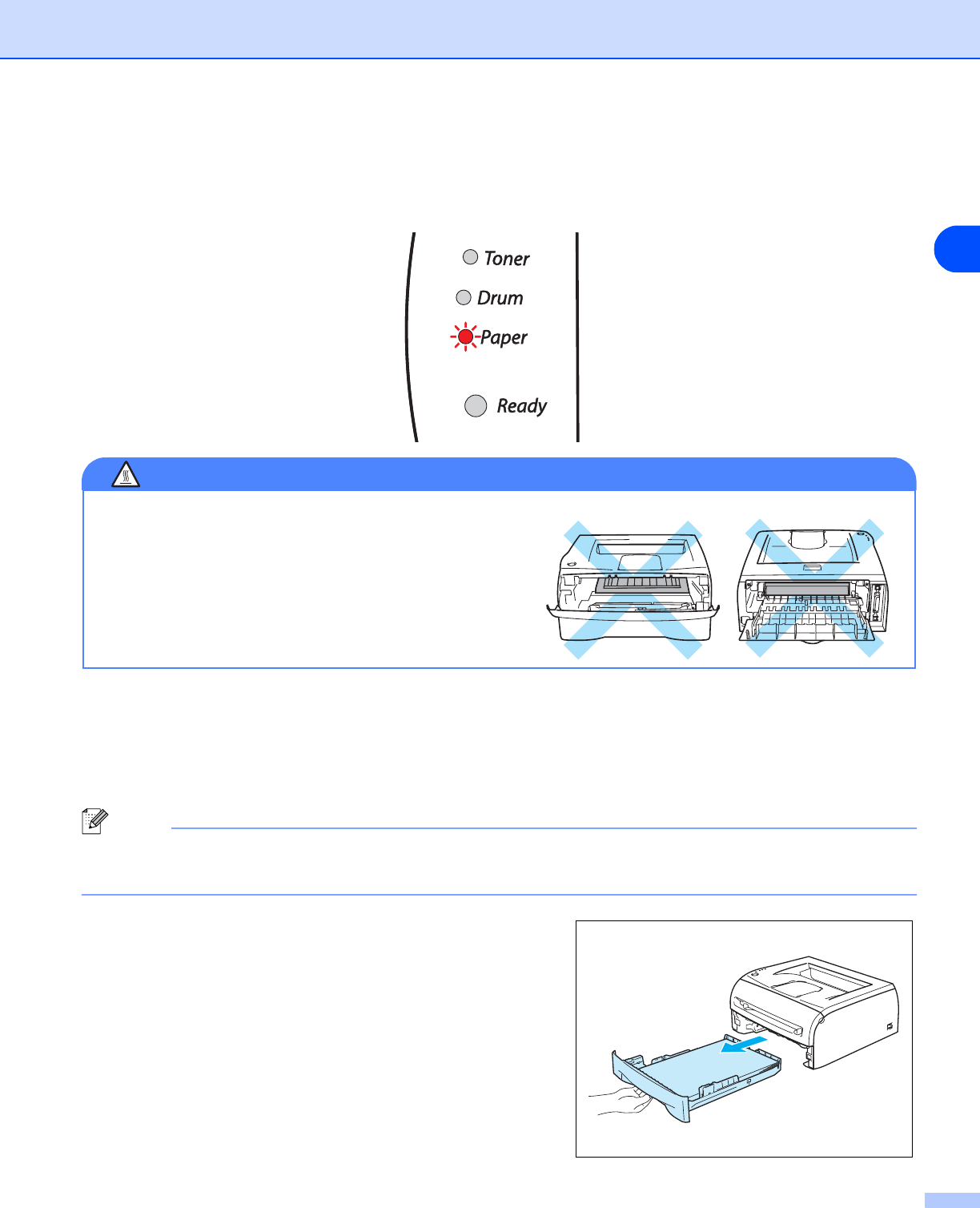 Toner
Drum
Paper
Ready