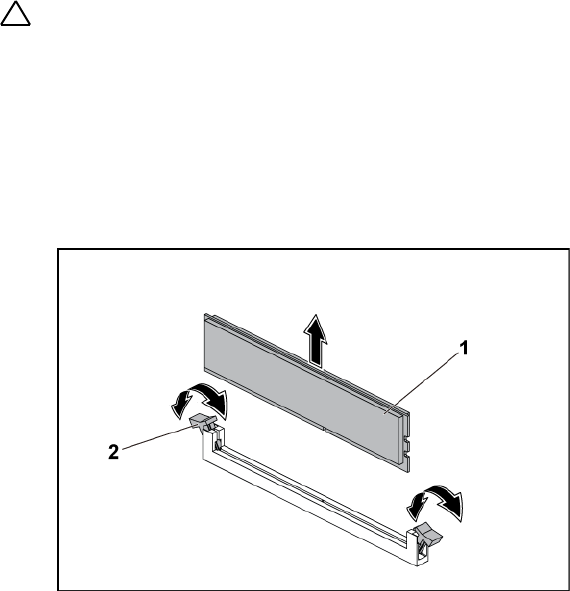 1

2