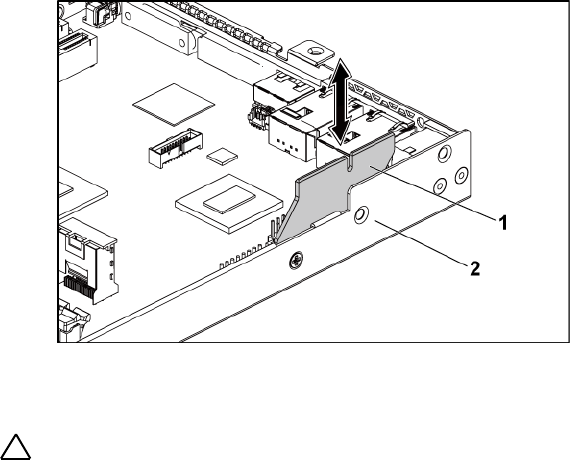 1

2