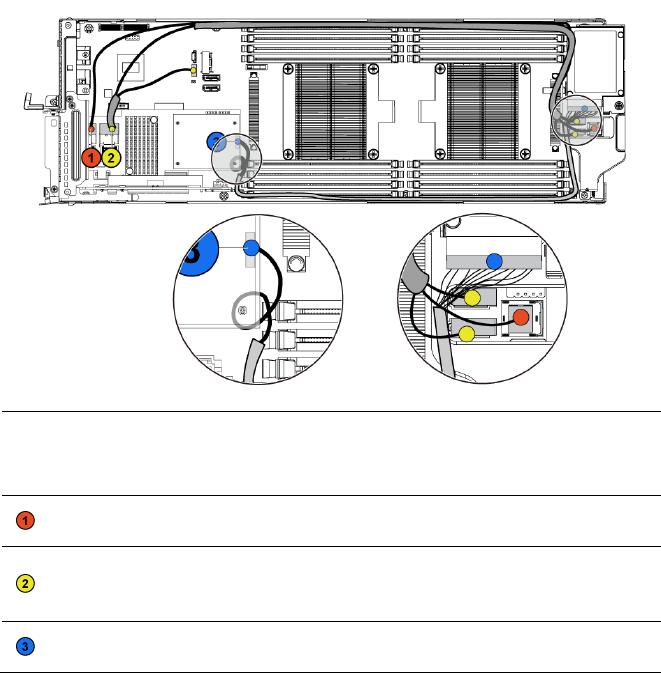 1
2
3

1

2

3