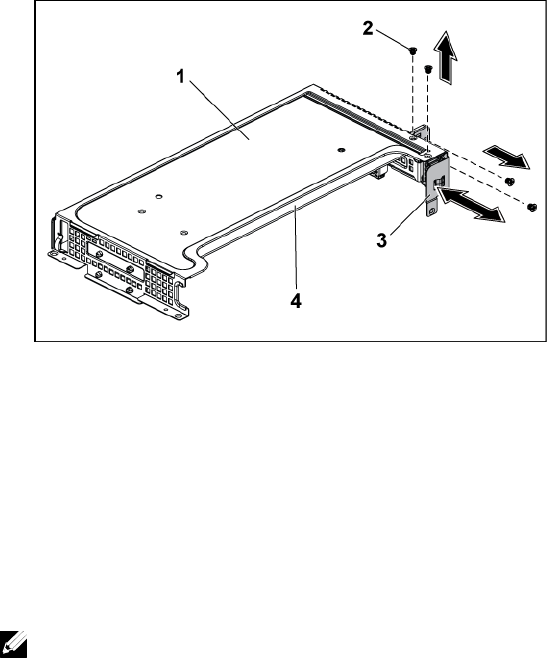 2

1

3

4